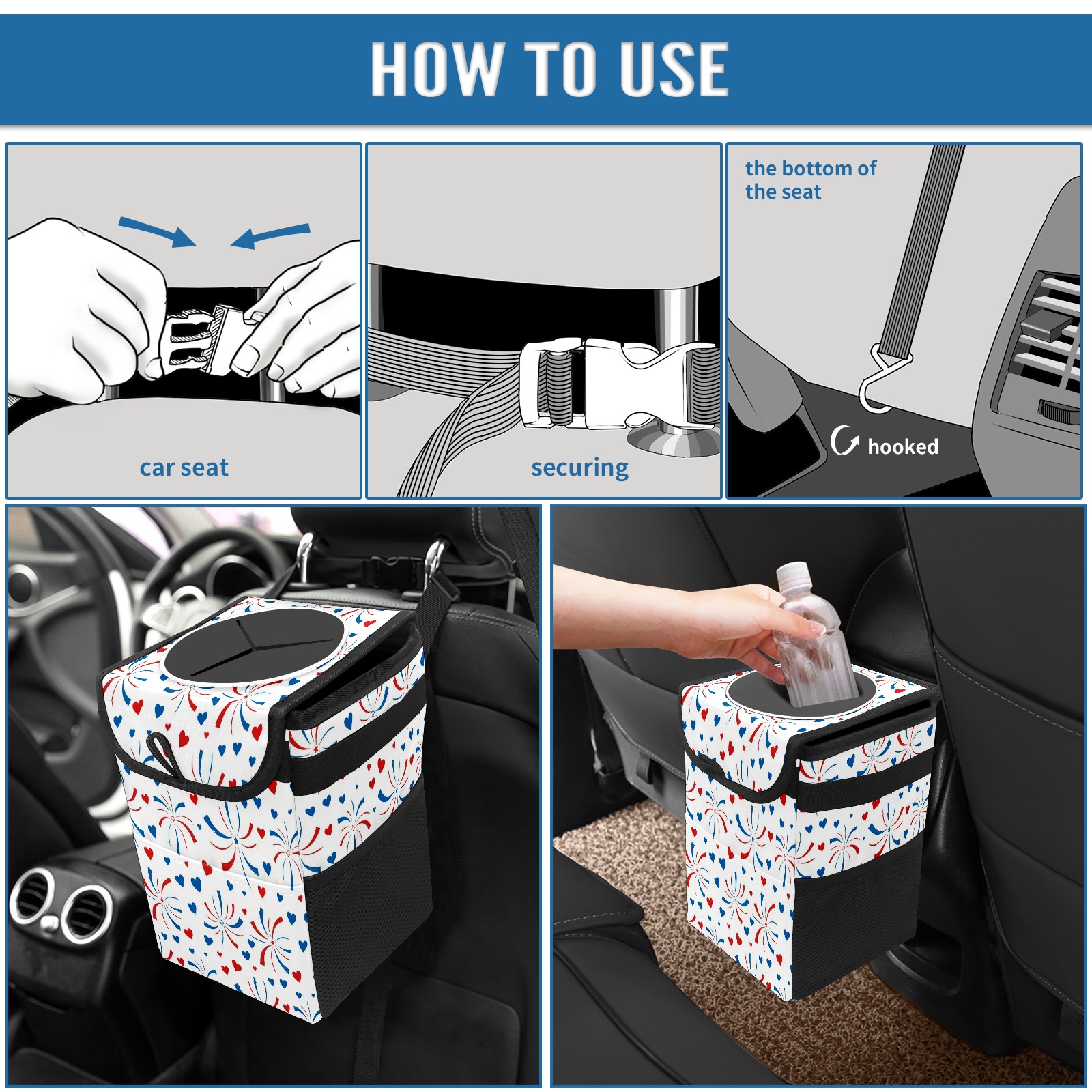 HOW TO USE

car seat

securing

the bottom of the seat

hooked