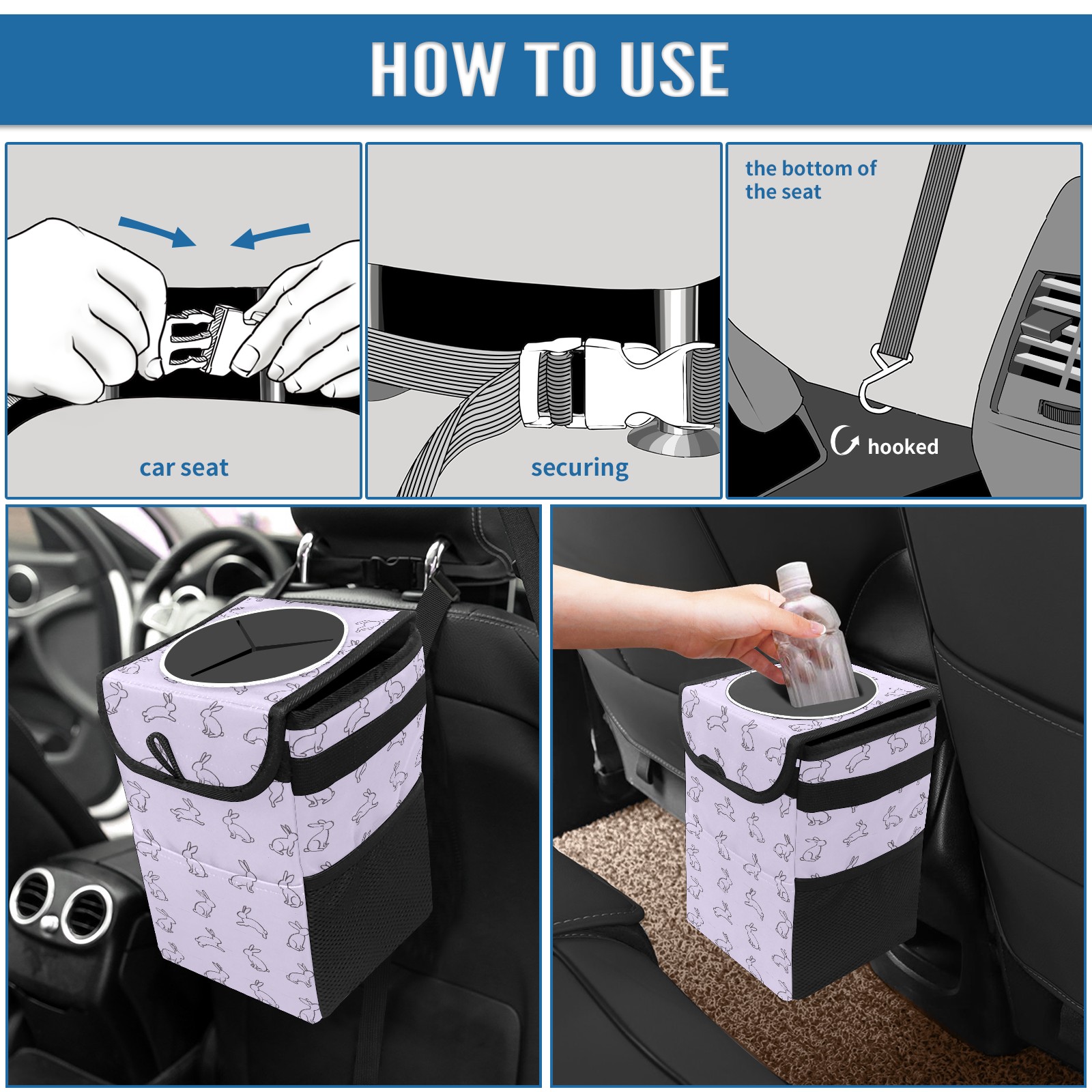 HOW TO USE

car seat

securing

the bottom of the seat

hooked