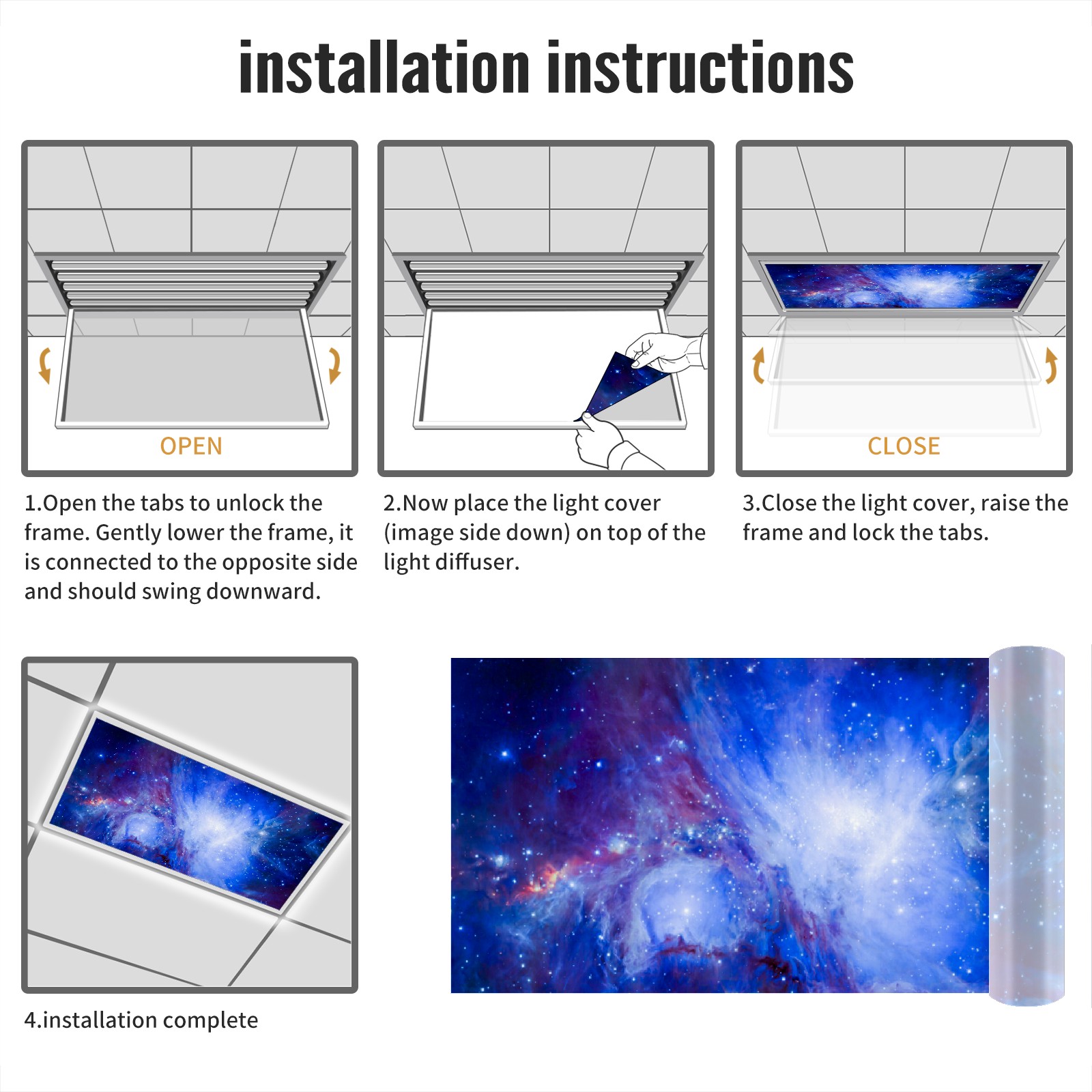 installation instructions

OPEN

1.Open the tabs to unlock the frame. Gently lower the frame, it is connected to the opposite side and should swing downward.

2.Now place the light cover (image side down) on top of the light diffuser.

CLOSE

3.Close the light cover, raise the frame and lock the tabs.

4.installation complete