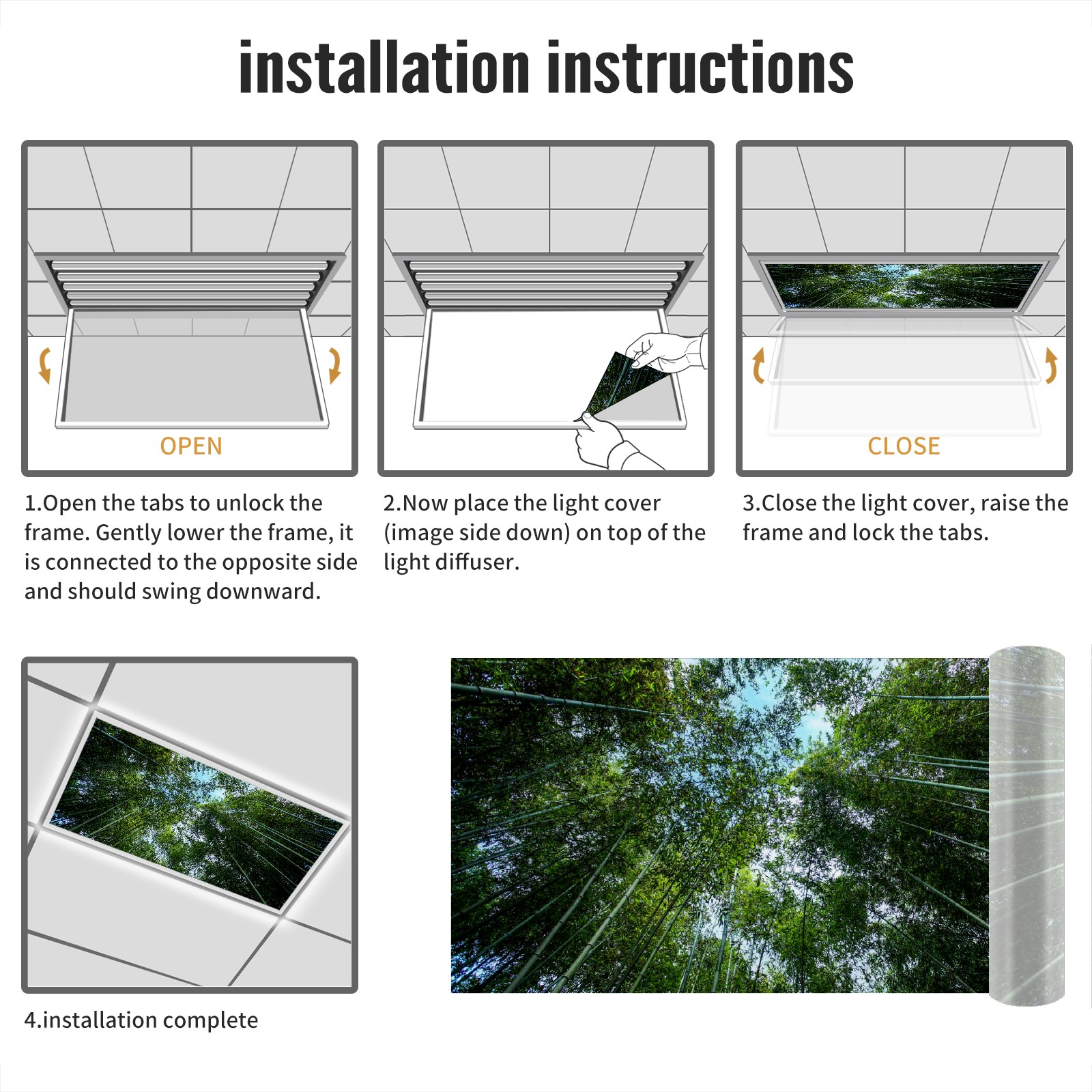 installation instructions

OPEN

1.Open the tabs to unlock the frame. Gently lower the frame, it is connected to the opposite side and should swing downward.

2.Now place the light cover (image side down) on top of the light diffuser.

CLOSE

3.Close the light cover, raise the frame and lock the tabs.

4.installation complete