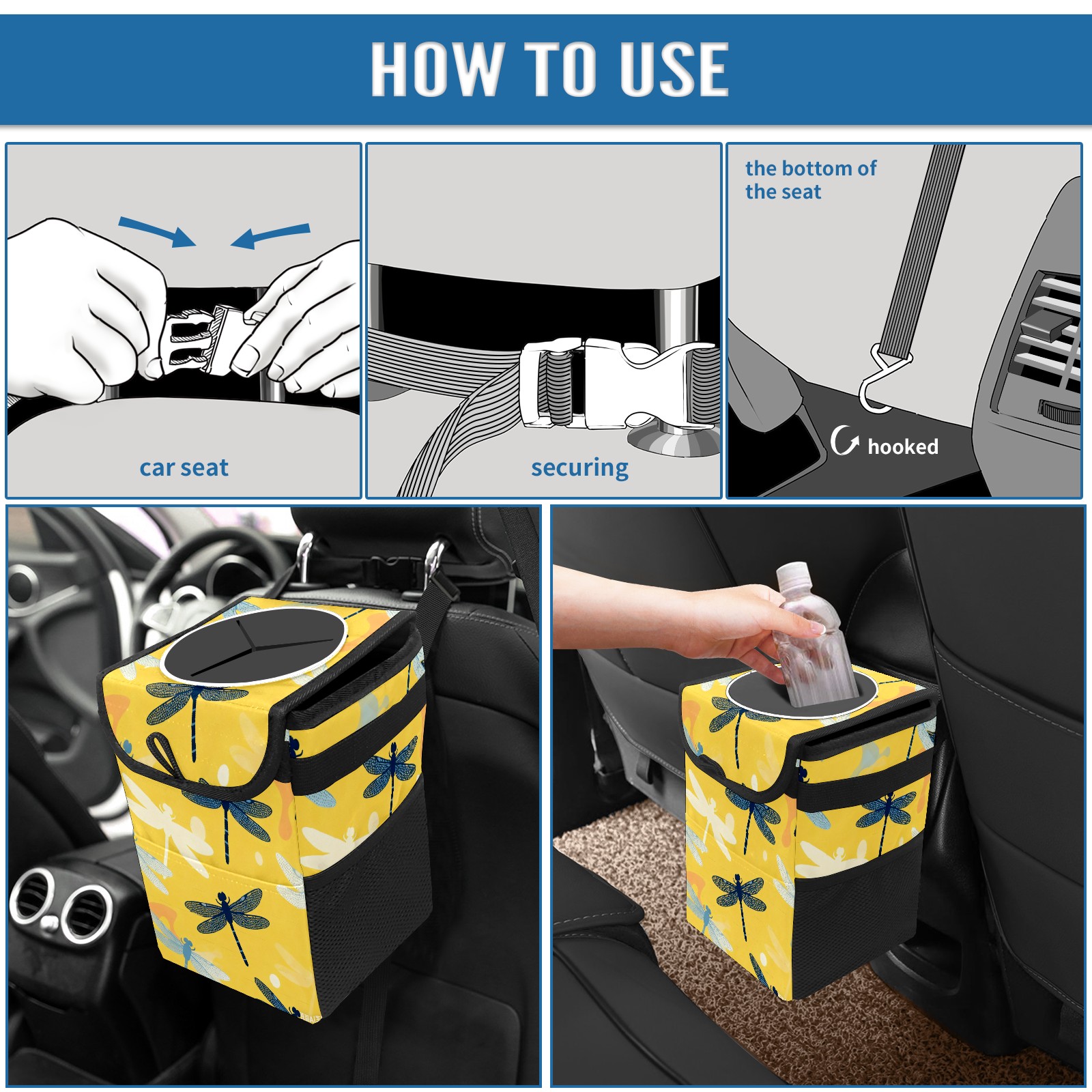 HOW TO USE

car seat

securing

the bottom of the seat

hooked