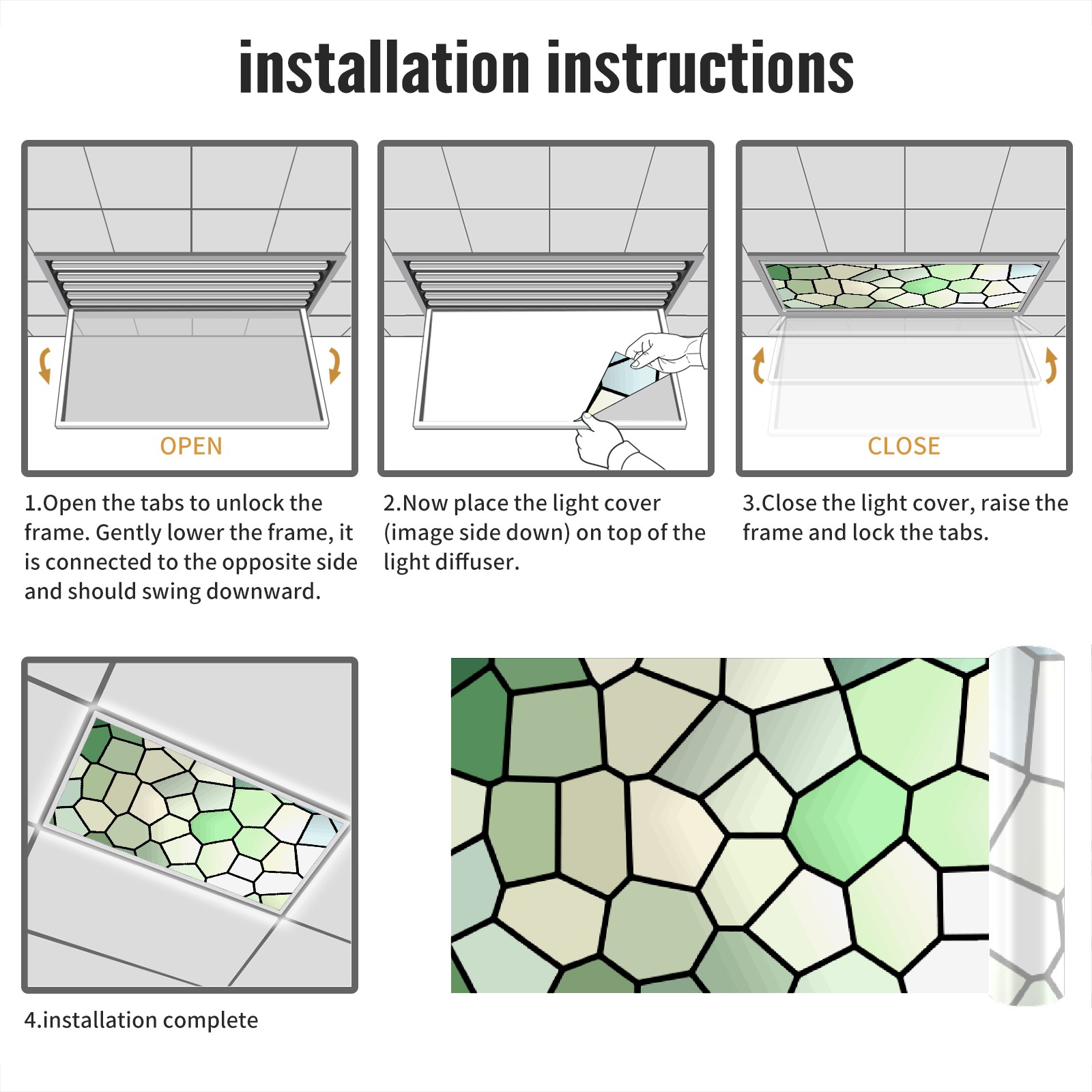 installation instructions

OPEN

1.Open the tabs to unlock the frame. Gently lower the frame, it is connected to the opposite side and should swing downward.

2.Now place the light cover (image side down) on top of the light diffuser.

CLOSE

3.Close the light cover, raise the frame and lock the tabs.

4.installation complete