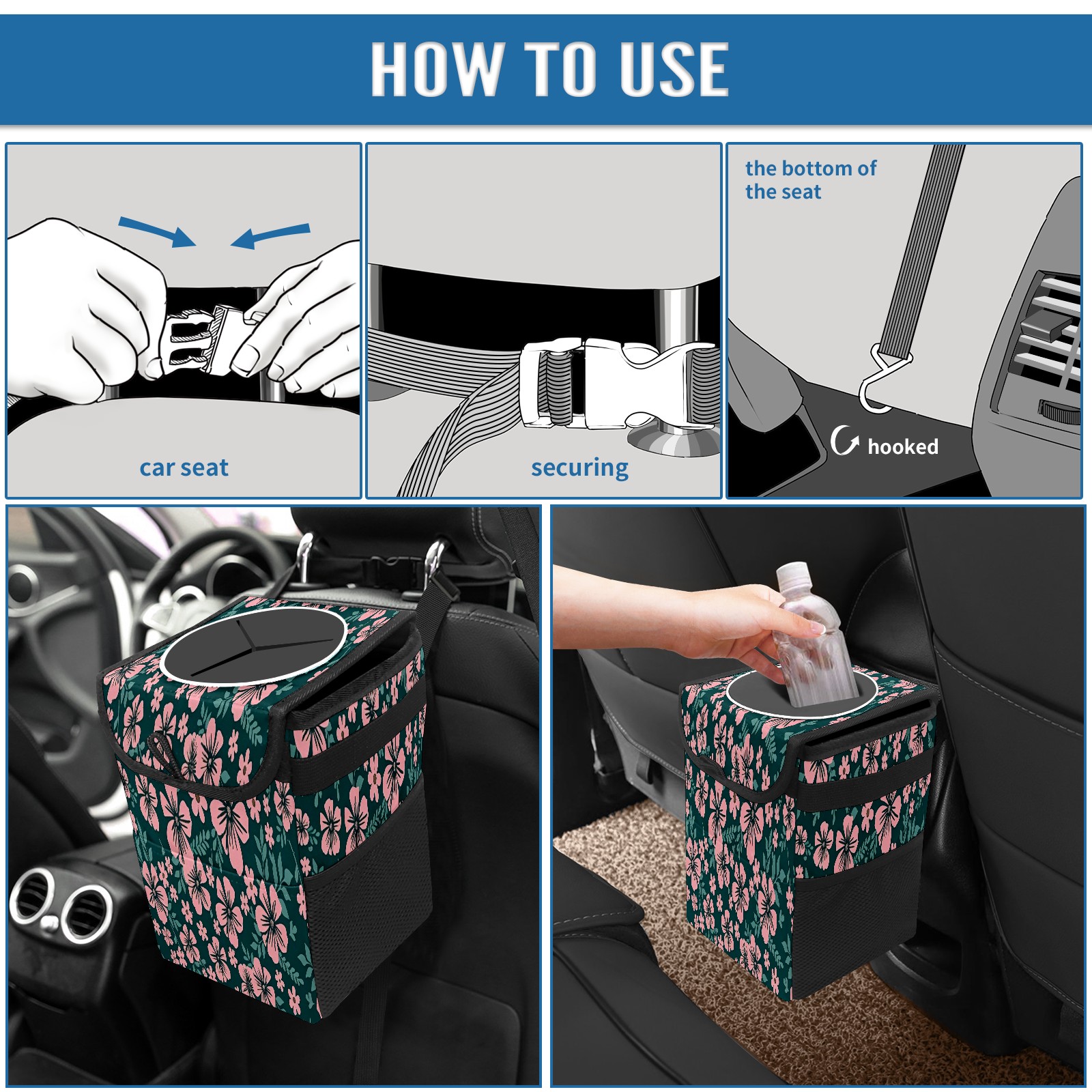 HOW TO USE

car seat

securing

the bottom of the seat

hooked