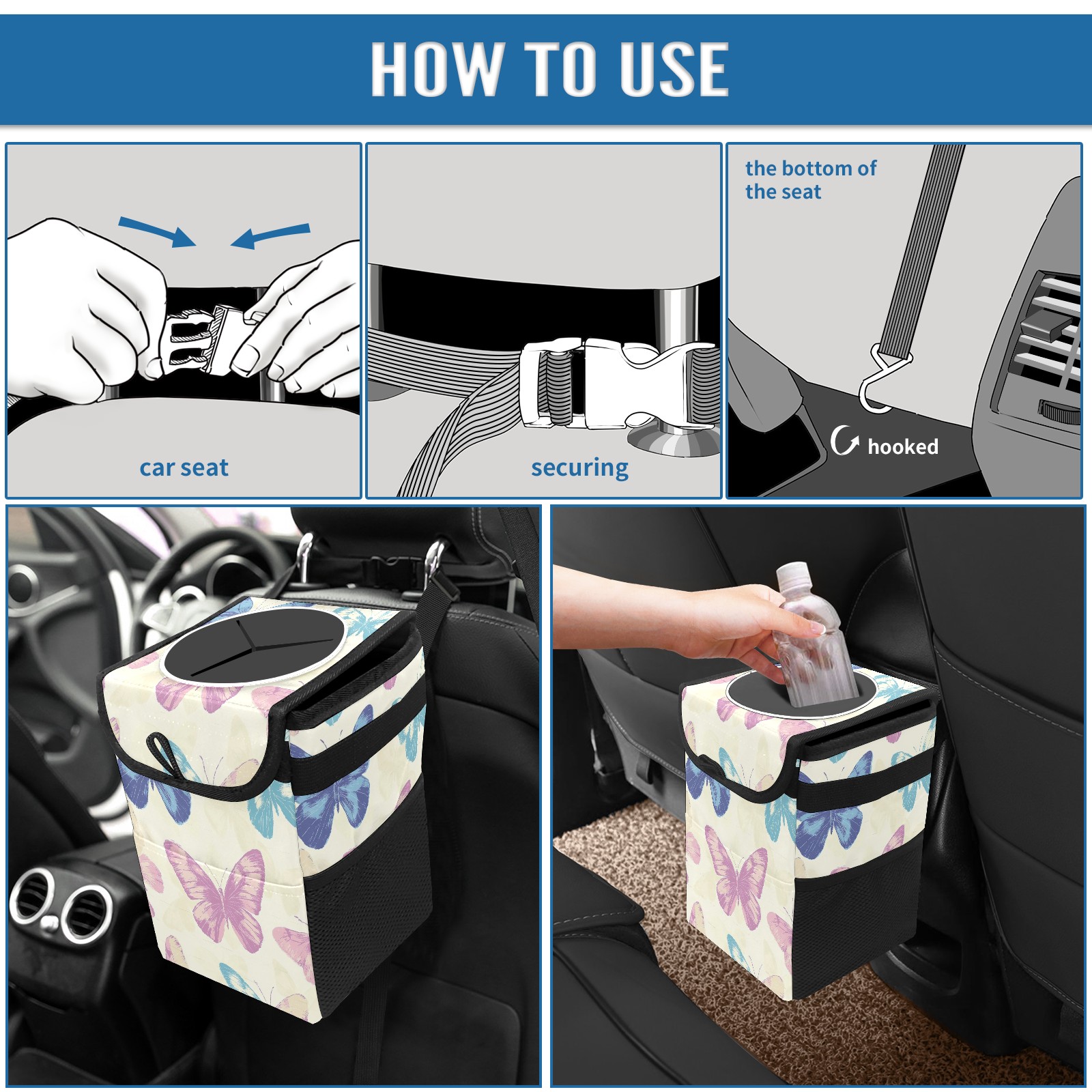 HOW TO USE

car seat

securing

the bottom of the seat

hooked