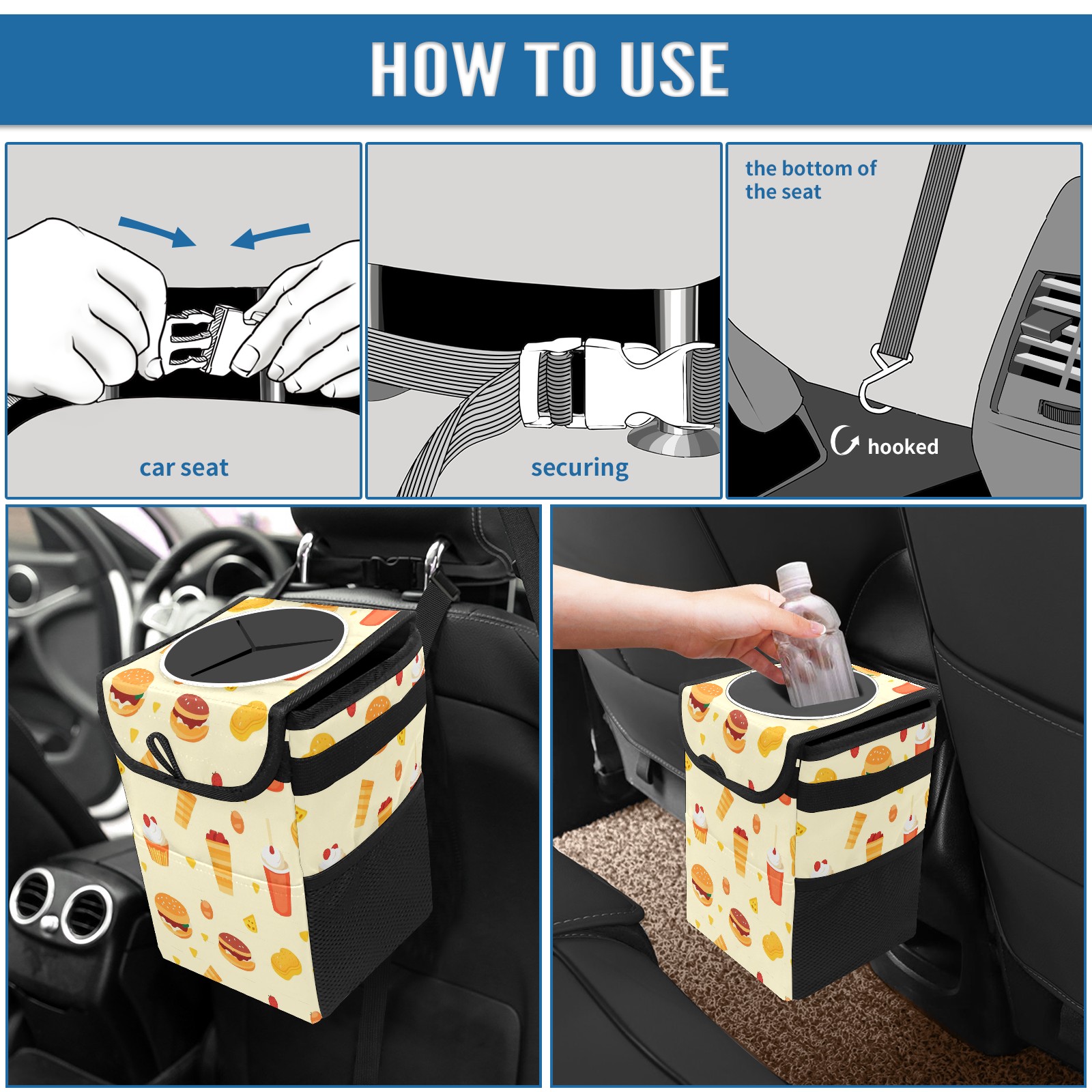 HOW TO USE

car seat

securing

the bottom of the seat

hooked