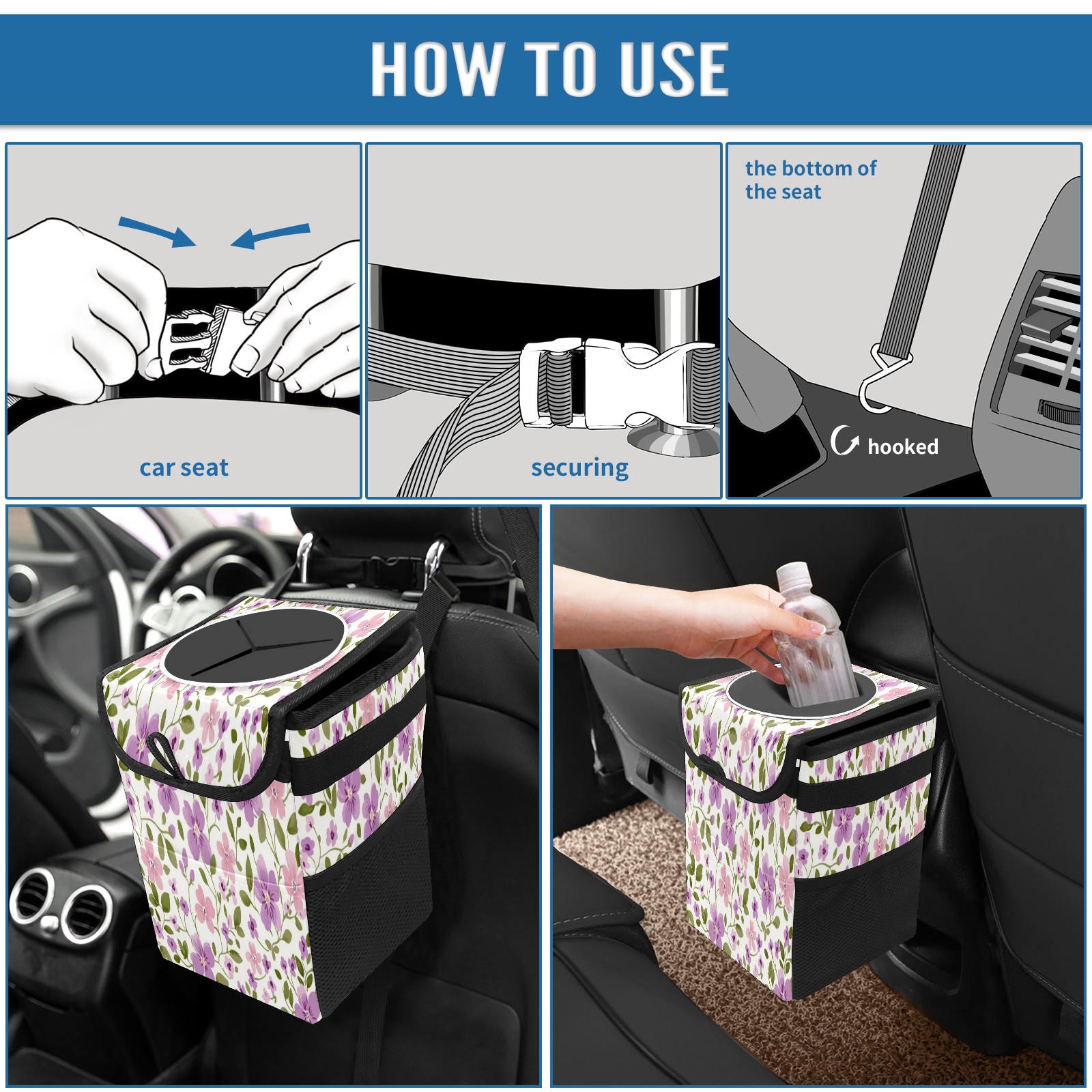 HOW TO USE

car seat

securing

the bottom of the seat

hooked