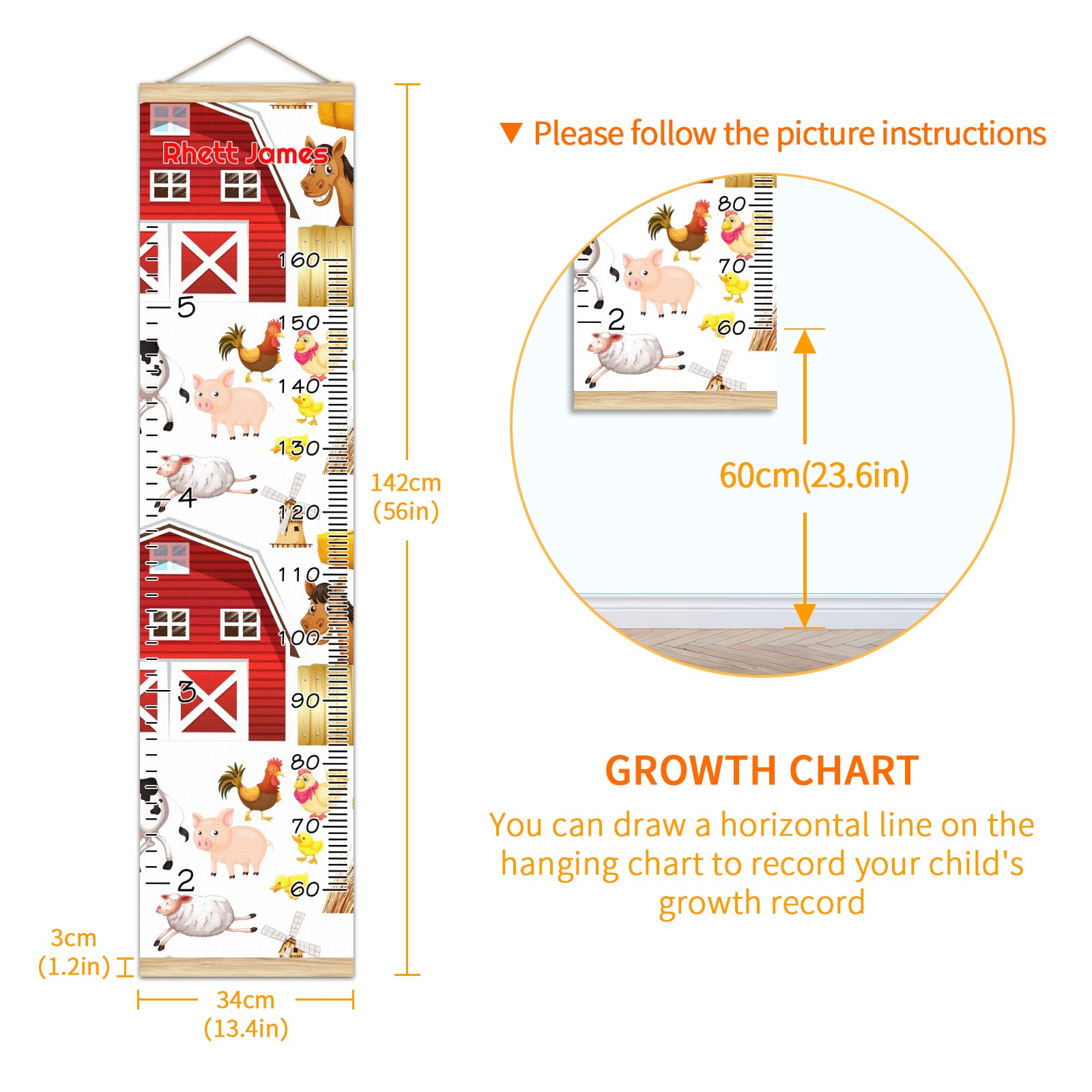 Rhett James

160
5
150
140
130
4
120
110
100
3
90
80
70
2
60

142cm
(56in)

3cm
(1.2in)

34cm
(13.4in)

▼ Please follow the picture instructions

80
70
2
60

60cm(23.6in)

GROWTH CHART

You can draw a horizontal line on the hanging chart to record your child's growth record