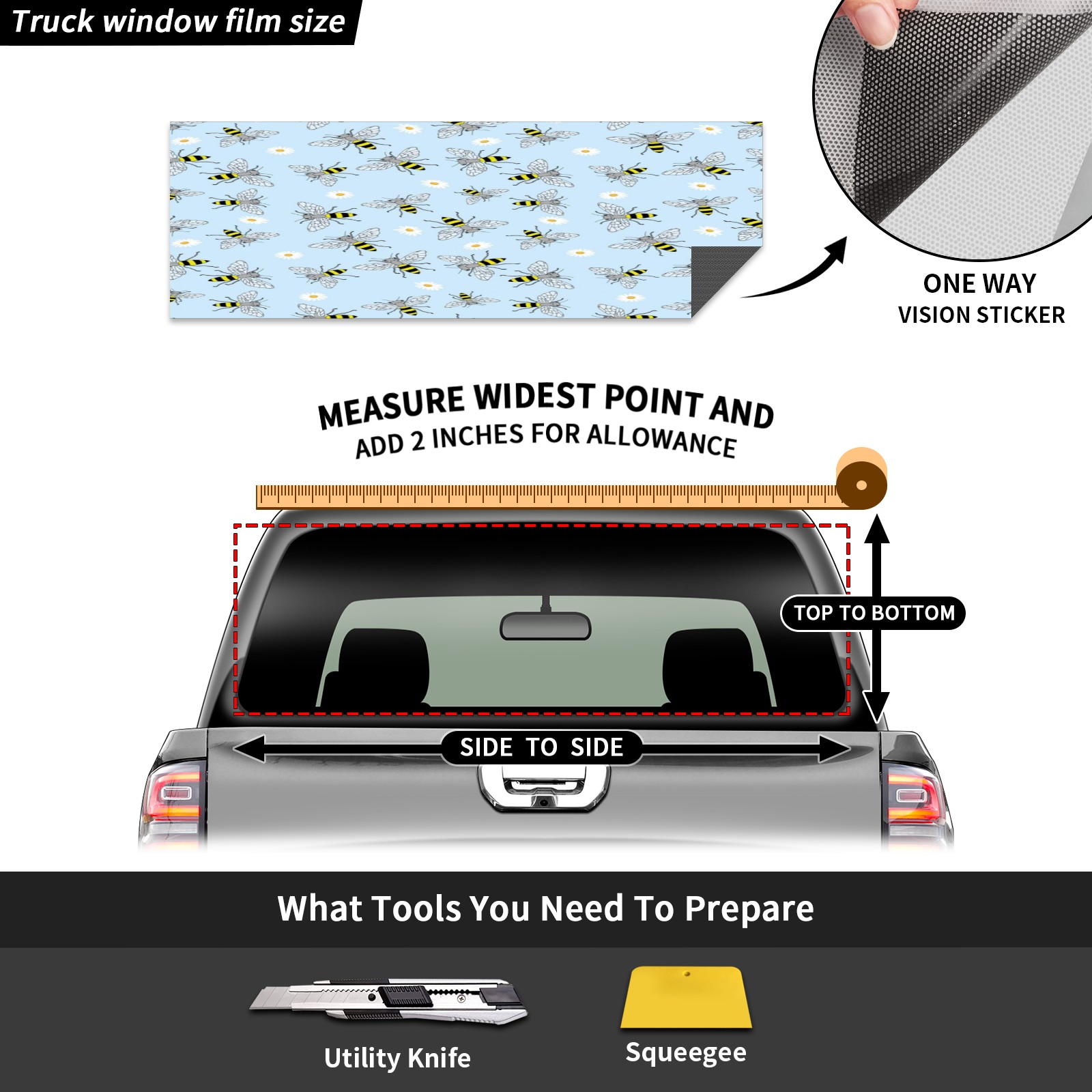 Truck window film size

ONE WAY
VISION STICKER

MEASURE WIDEST POINT AND
ADD 2 INCHES FOR ALLOWANCE

TOP TO BOTTOM

SIDE TO SIDE

What Tools You Need To Prepare

Utility Knife

Squeegee