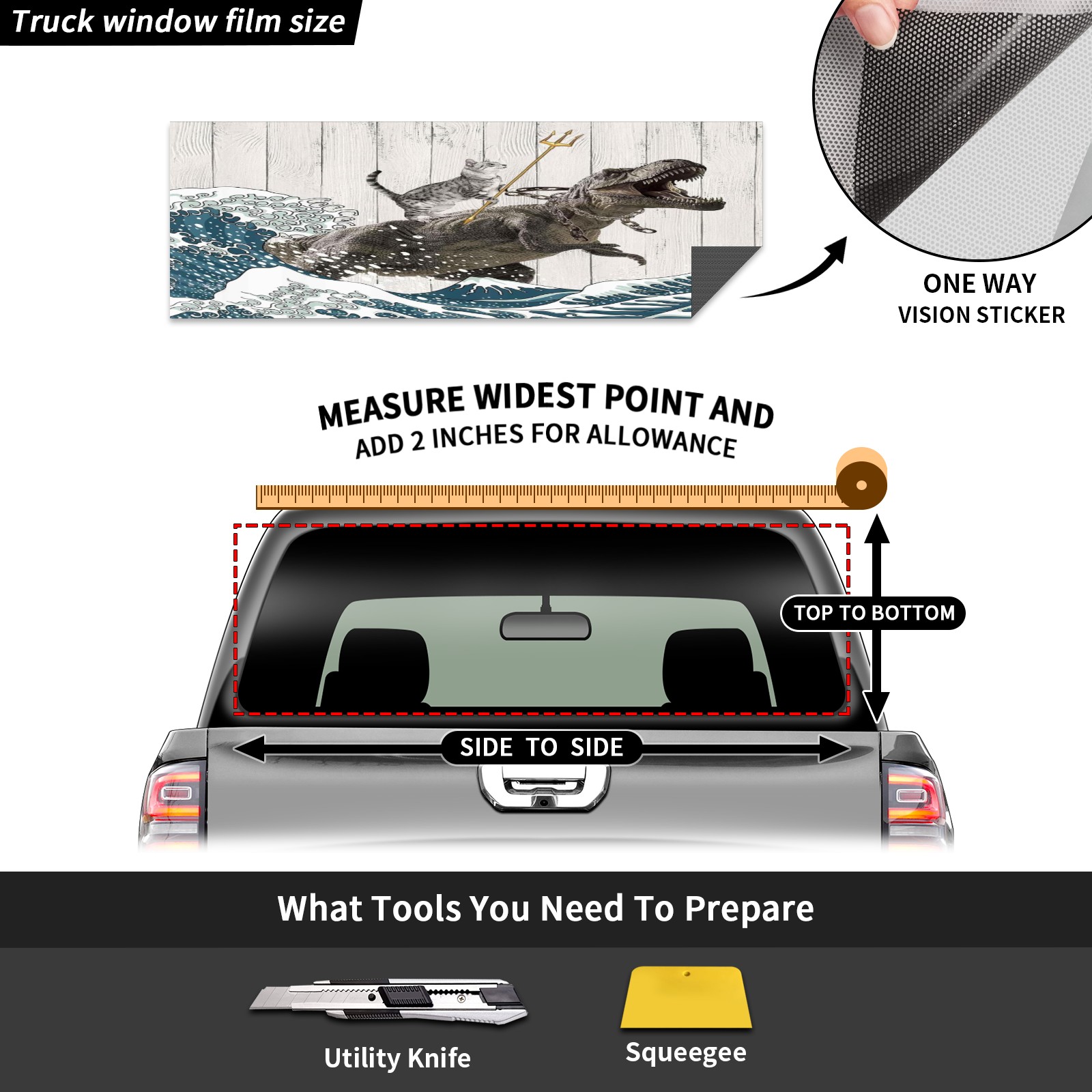 Truck window film size

ONE WAY
VISION STICKER

MEASURE WIDEST POINT AND
ADD 2 INCHES FOR ALLOWANCE

TOP TO BOTTOM

SIDE TO SIDE

What Tools You Need To Prepare

Utility Knife

Squeegee