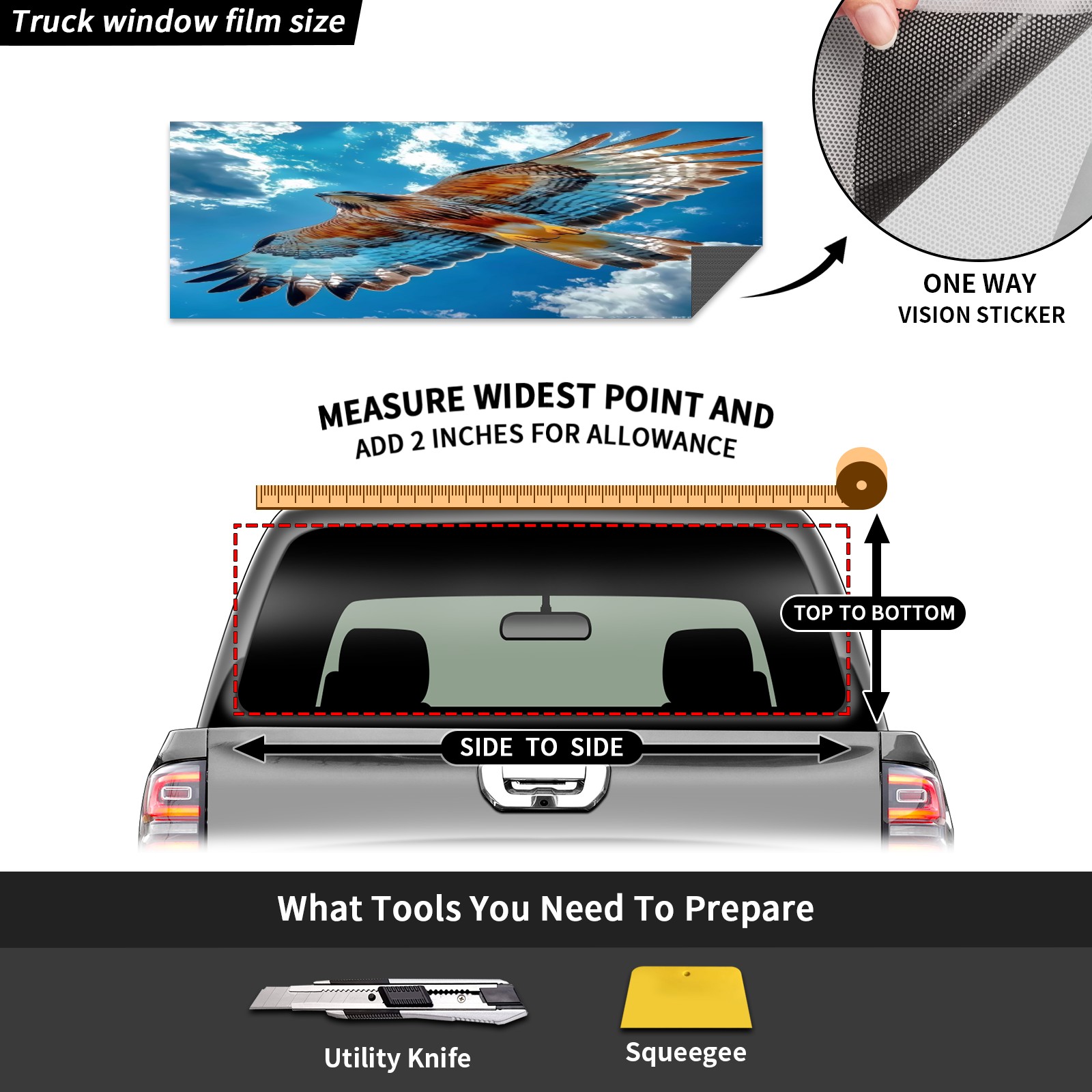 Truck window film size

ONE WAY
VISION STICKER

MEASURE WIDEST POINT AND
ADD 2 INCHES FOR ALLOWANCE

TOP TO BOTTOM

SIDE TO SIDE

What Tools You Need To Prepare

Utility Knife

Squeegee