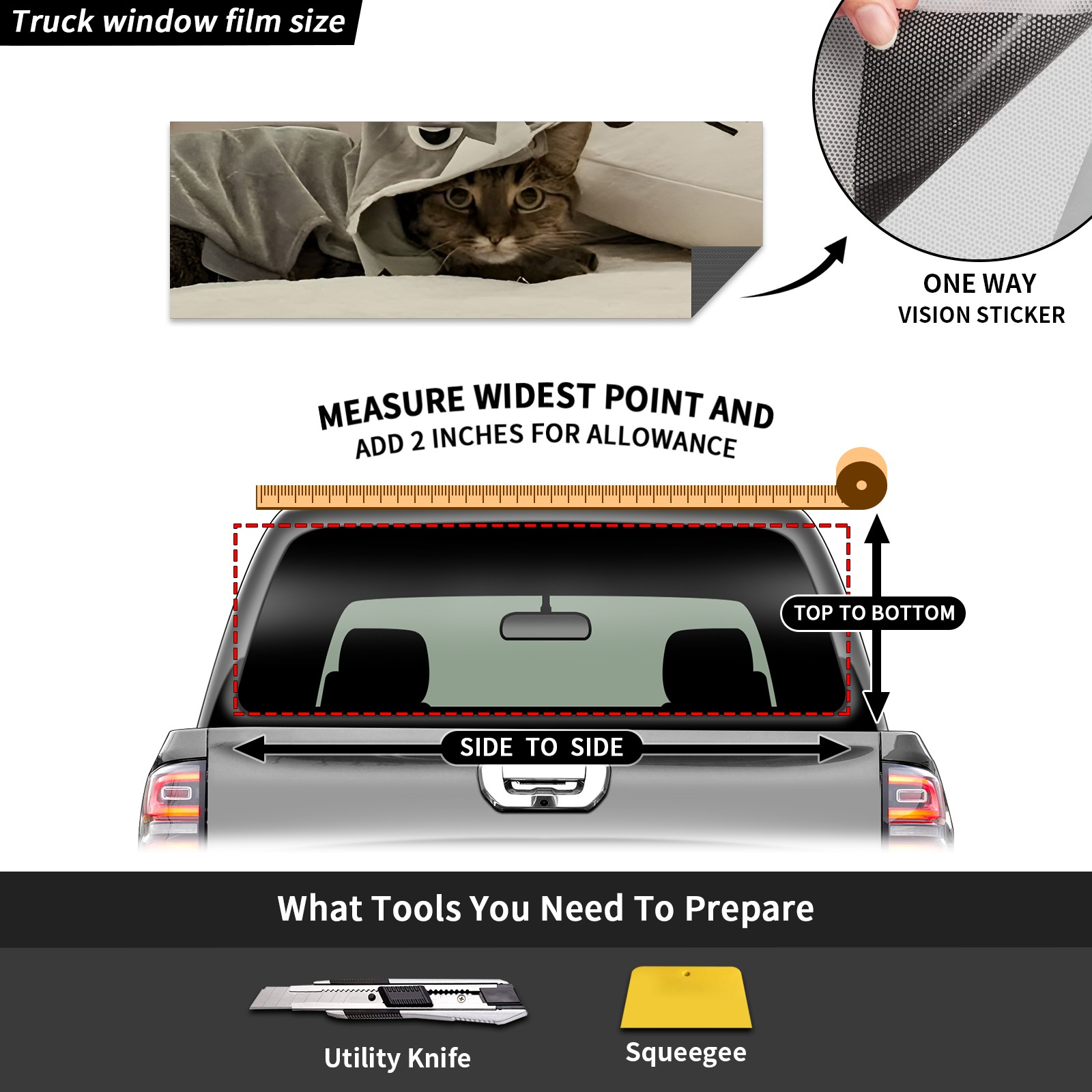 Truck window film size

ONE WAY
VISION STICKER

MEASURE WIDEST POINT AND
ADD 2 INCHES FOR ALLOWANCE

TOP TO BOTTOM

SIDE TO SIDE

What Tools You Need To Prepare

Utility Knife

Squeegee