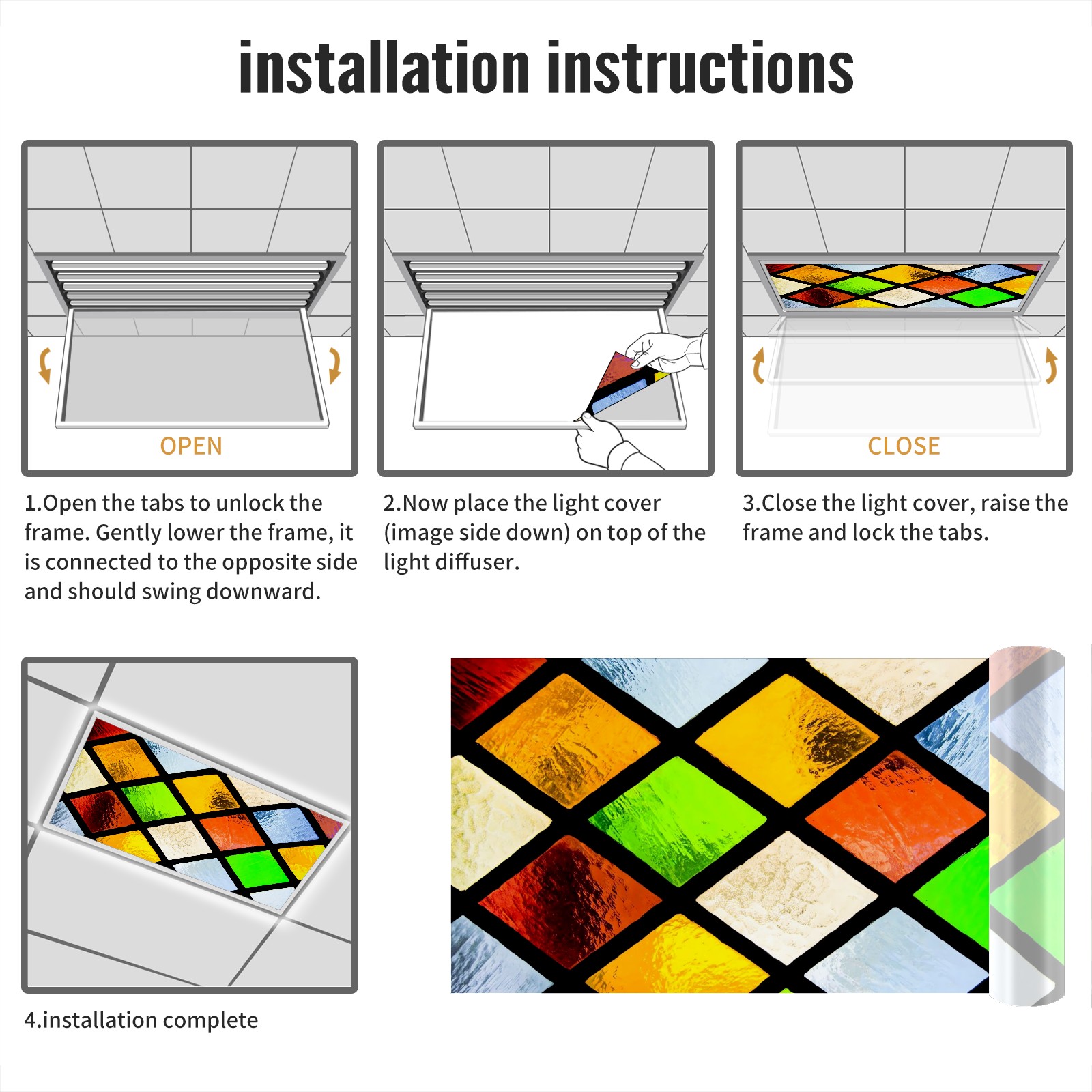 installation instructions

OPEN

1.Open the tabs to unlock the frame. Gently lower the frame, it is connected to the opposite side and should swing downward.

2.Now place the light cover (image side down) on top of the light diffuser.

CLOSE

3.Close the light cover, raise the frame and lock the tabs.

4.installation complete