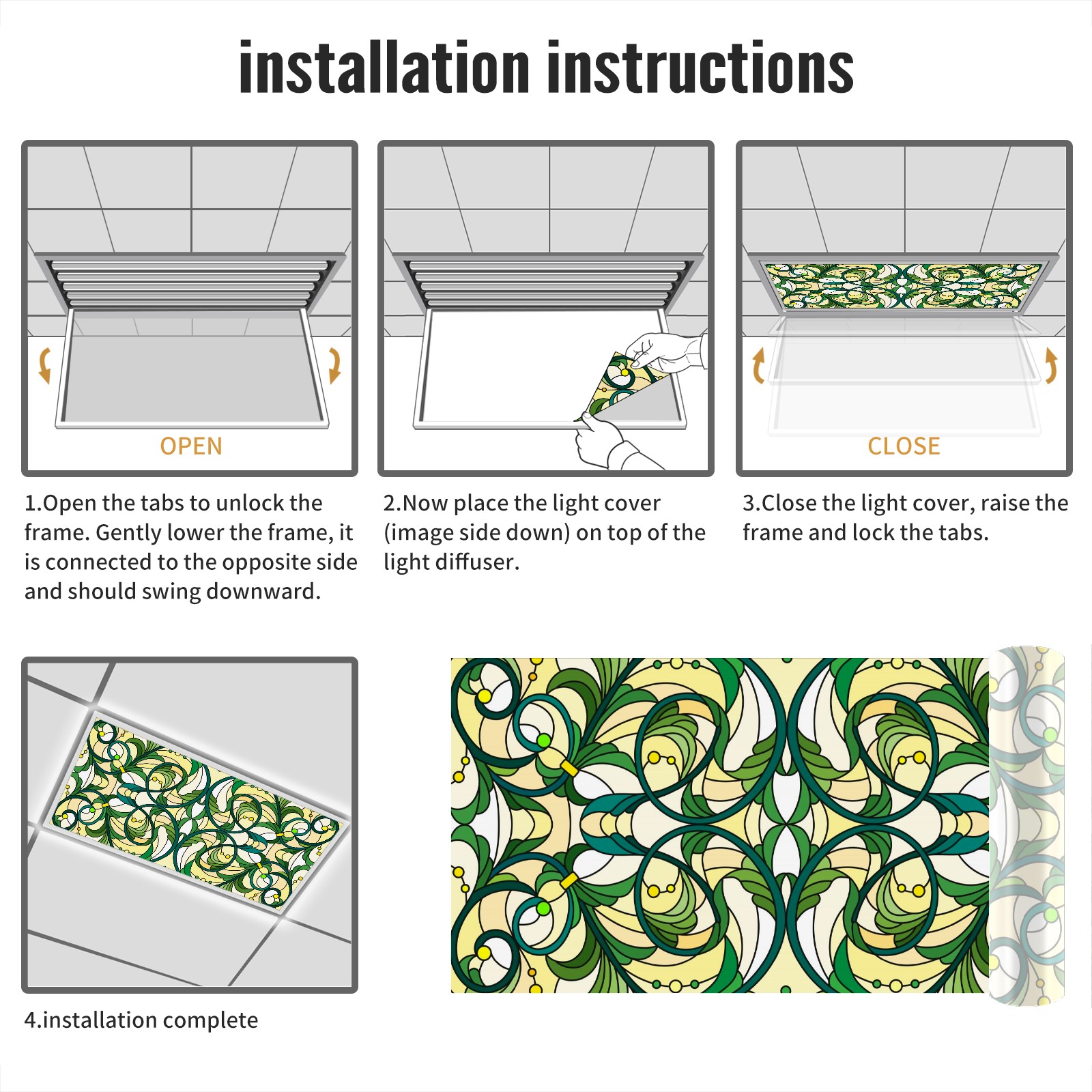 installation instructions

OPEN

1.Open the tabs to unlock the frame. Gently lower the frame, it is connected to the opposite side and should swing downward.

2.Now place the light cover (image side down) on top of the light diffuser.

CLOSE

3.Close the light cover, raise the frame and lock the tabs.

4.installation complete