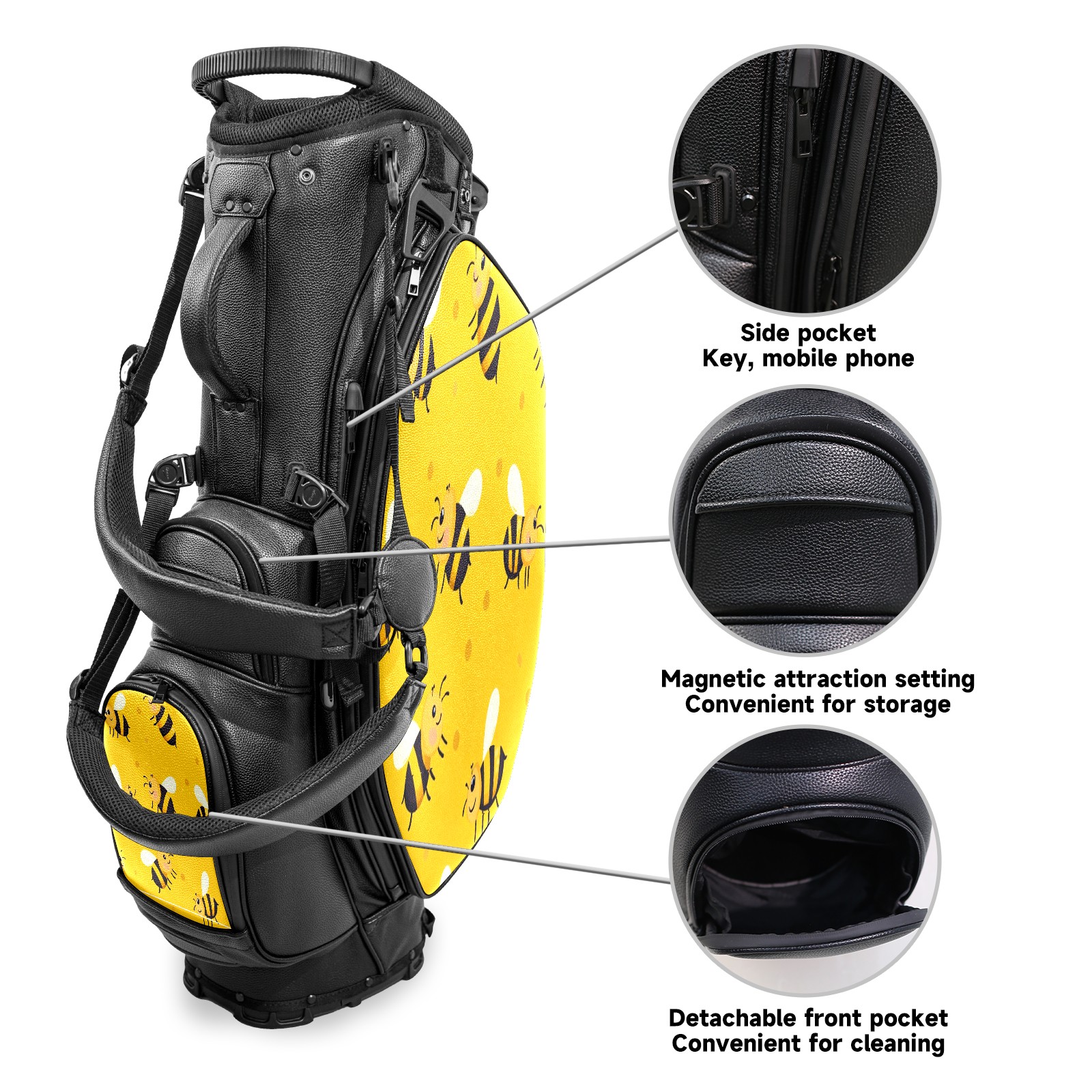 Side pocket
Key, mobile phone

Magnetic attraction setting
Convenient for storage

Detachable front pocket
Convenient for cleaning