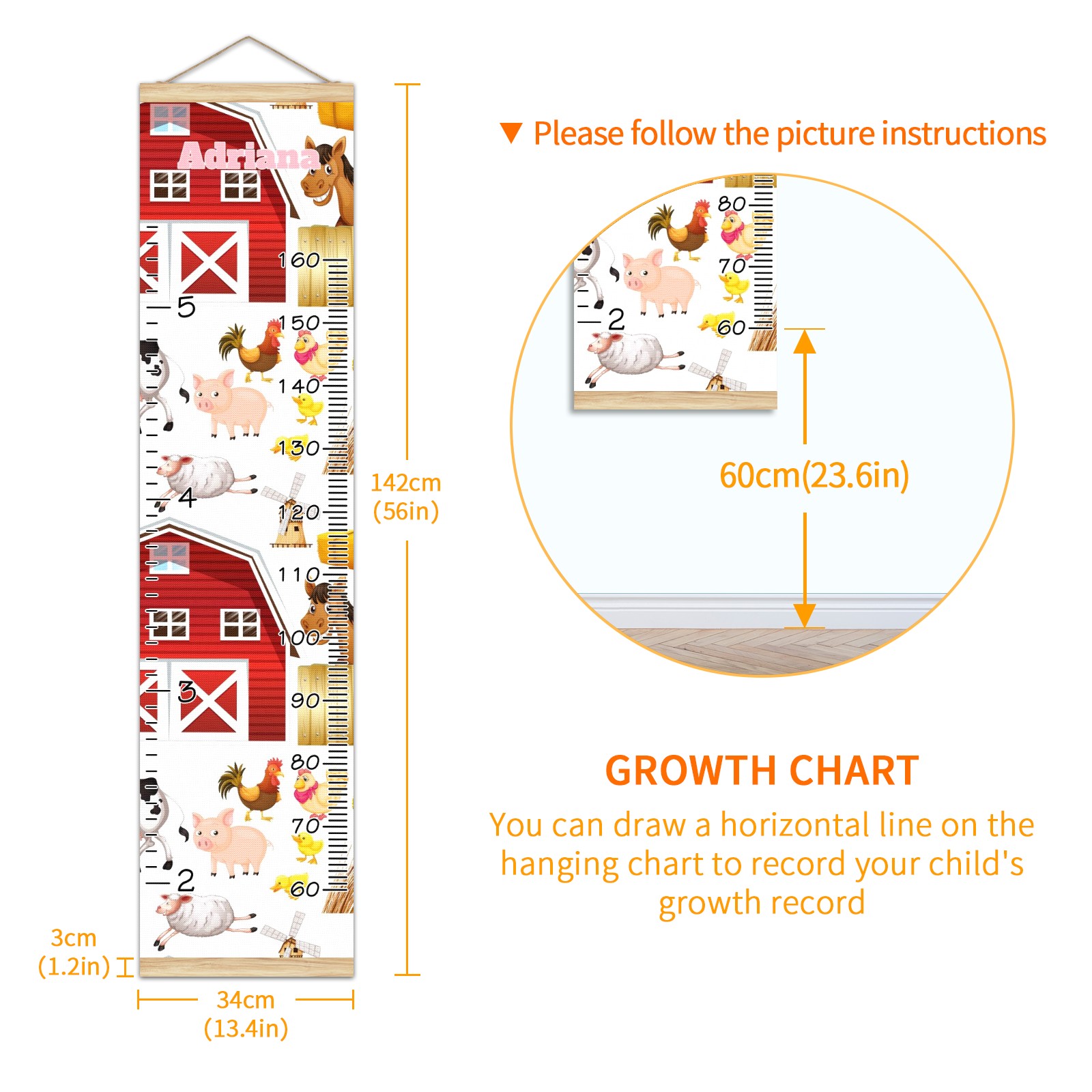 Adriana

160
5
150
140
130
4
120
110
100
3
90
80
70
2
60

142cm
(56in)

3cm
(1.2in)

34cm
(13.4in)

▼ Please follow the picture instructions

80
70
2
60

60cm(23.6in)

GROWTH CHART

You can draw a horizontal line on the hanging chart to record your child's growth record