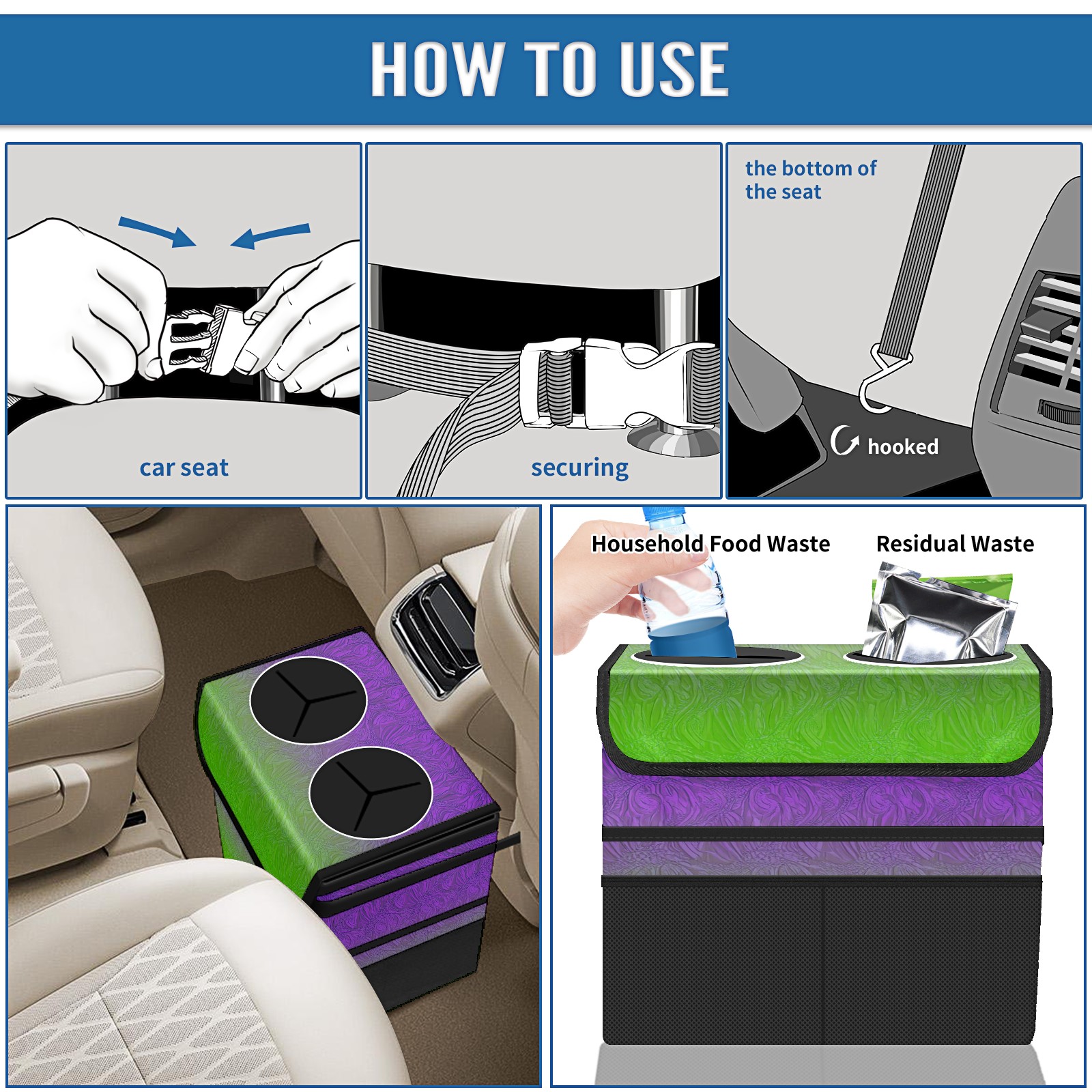 HOW TO USE

car seat

securing

the bottom of the seat

hooked

Household Food Waste

Residual Waste