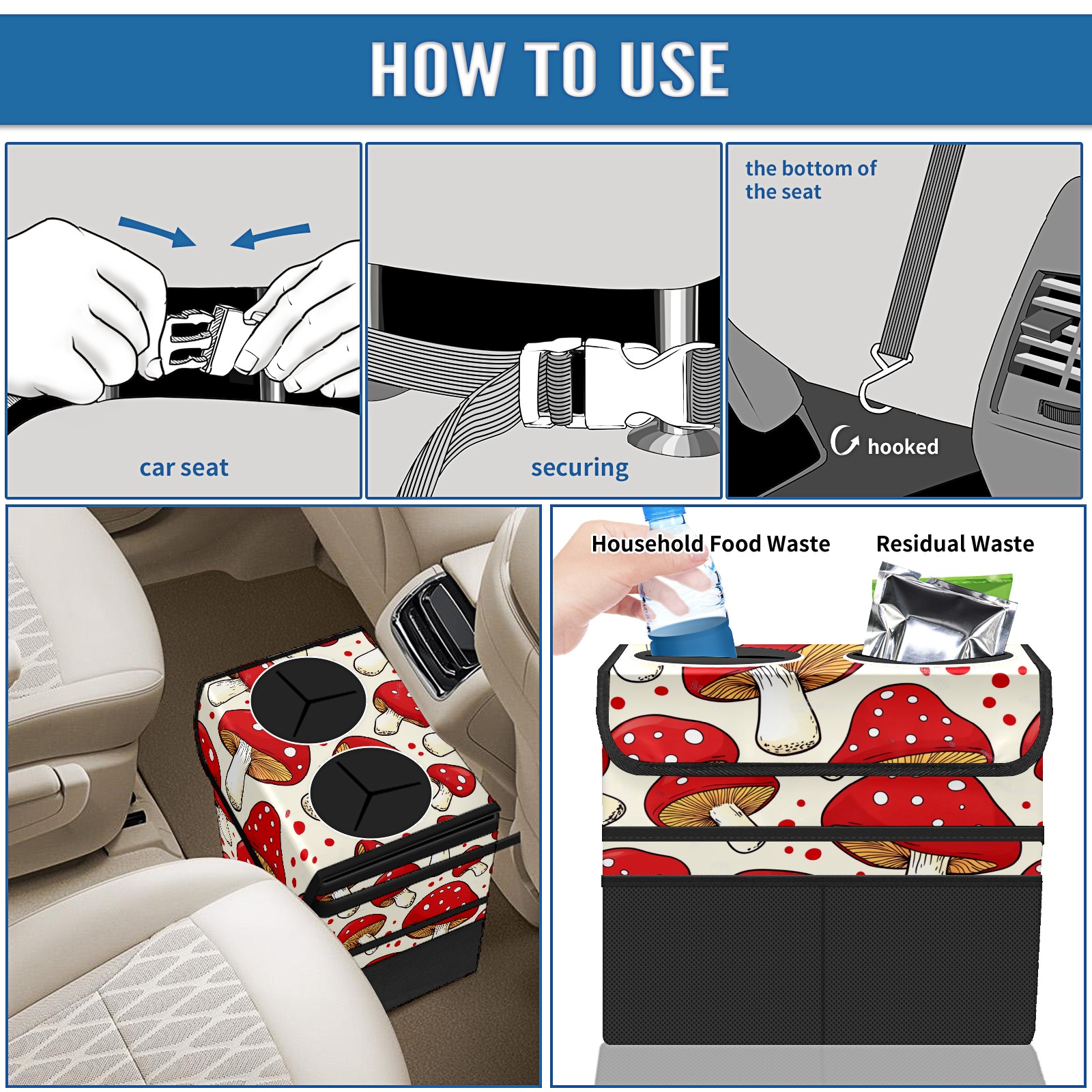 HOW TO USE

car seat

securing

the bottom of the seat

hooked

Household Food Waste

Residual Waste