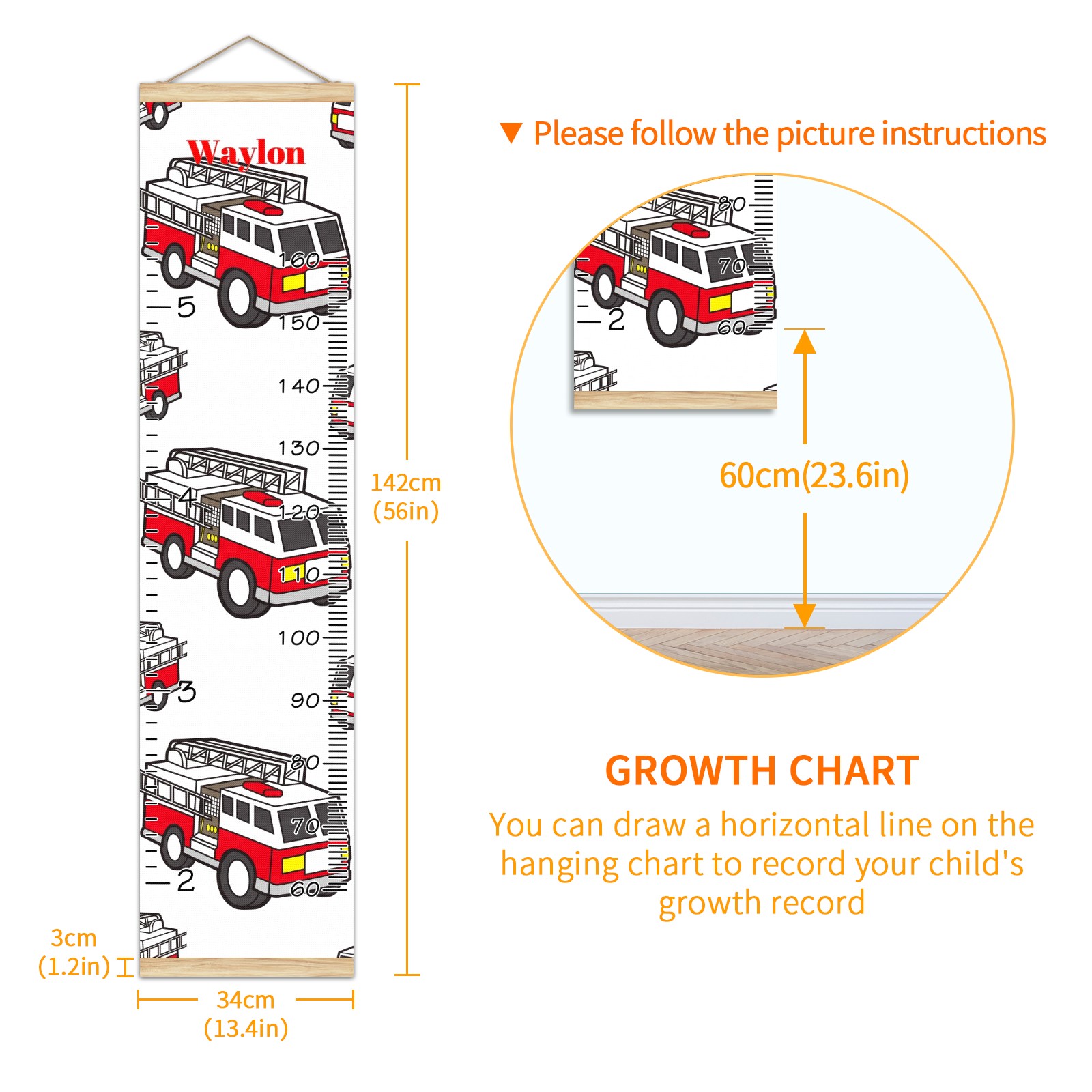 Waylon

160
5
150
140
130
4
120
110
100
3
90
80
70
2
60

142cm
(56in)

3cm
(1.2in)

34cm
(13.4in)

▼ Please follow the picture instructions

80
70
2
60

60cm(23.6in)

GROWTH CHART

You can draw a horizontal line on the hanging chart to record your child's growth record