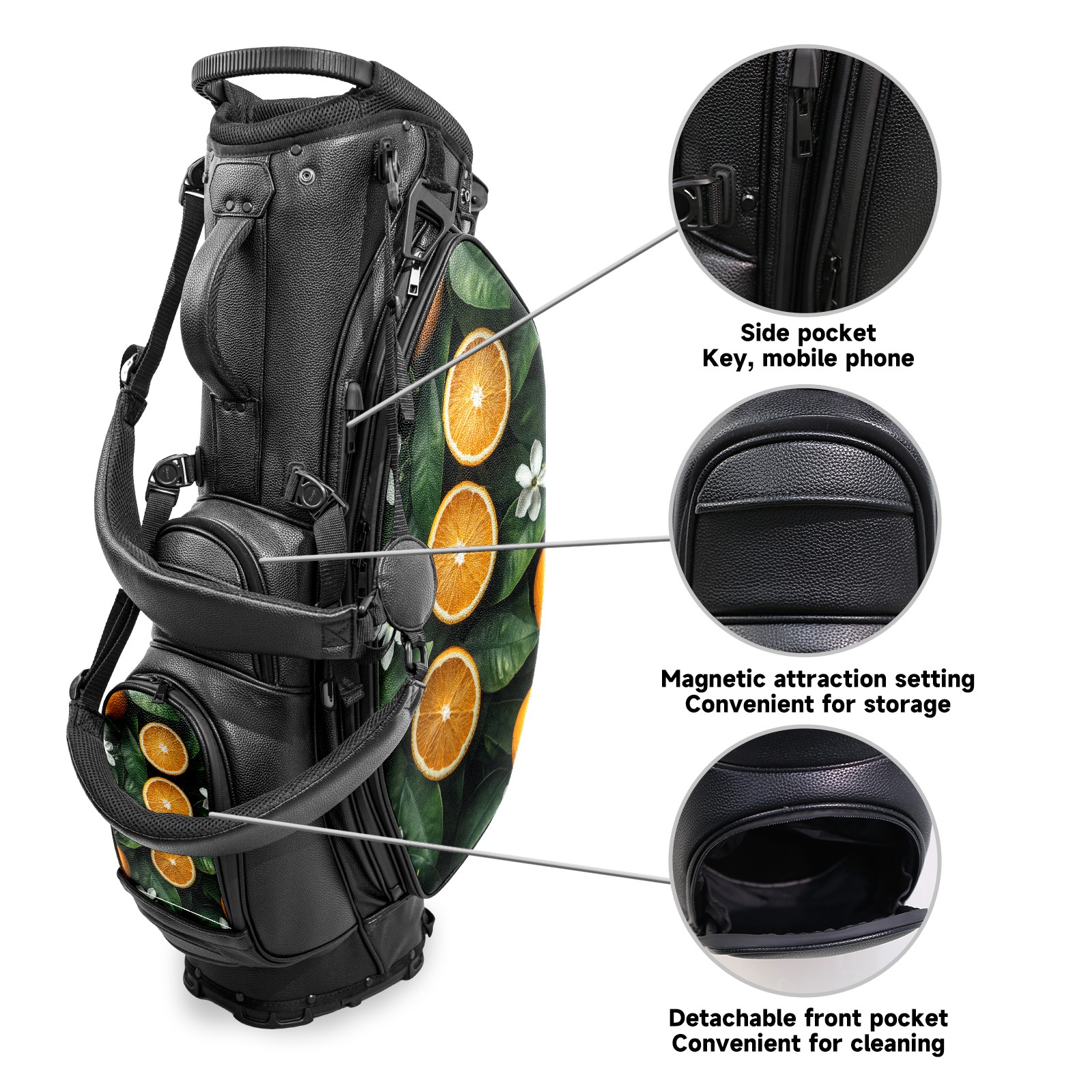 Side pocket
Key, mobile phone

Magnetic attraction setting
Convenient for storage

Detachable front pocket
Convenient for cleaning