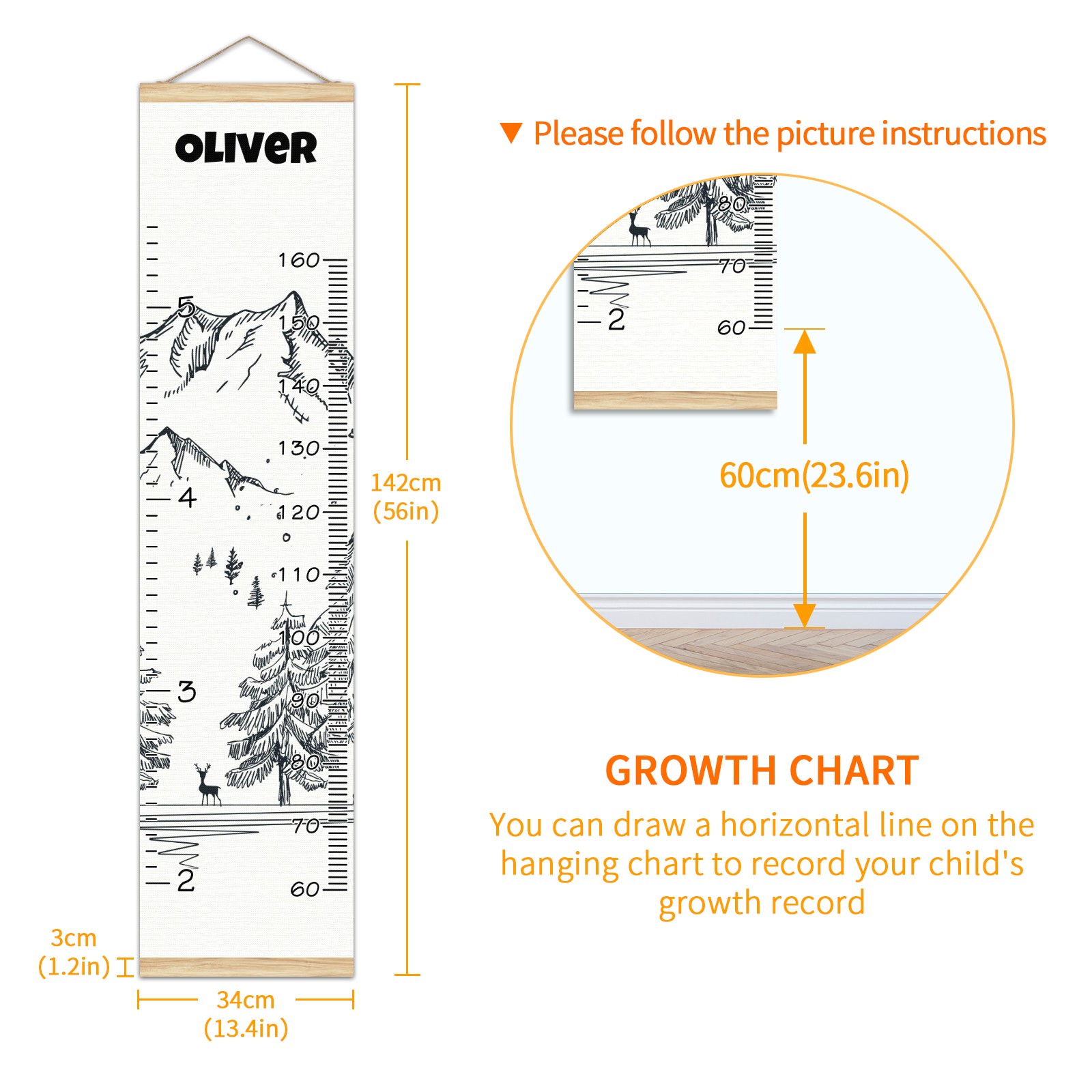 OLIVER

160
5
150
140
130
4
120
110
100
3
90
80
70
2
60

142cm
(56in)

3cm
(1.2in)

34cm
(13.4in)

▼ Please follow the picture instructions

80
70
2
60

60cm(23.6in)

GROWTH CHART

You can draw a horizontal line on the hanging chart to record your child's growth record