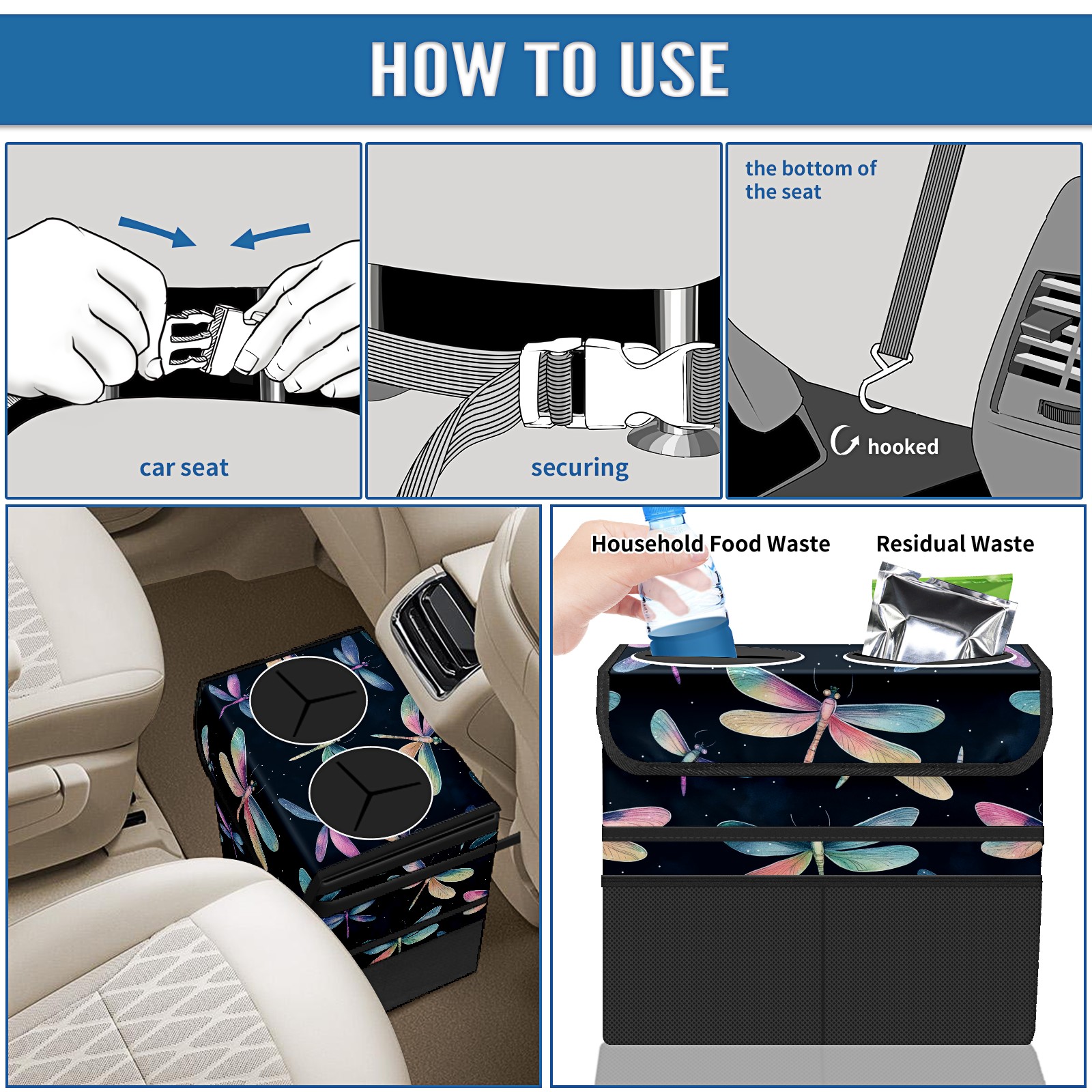 HOW TO USE

car seat

securing

the bottom of the seat

hooked

Household Food Waste

Residual Waste