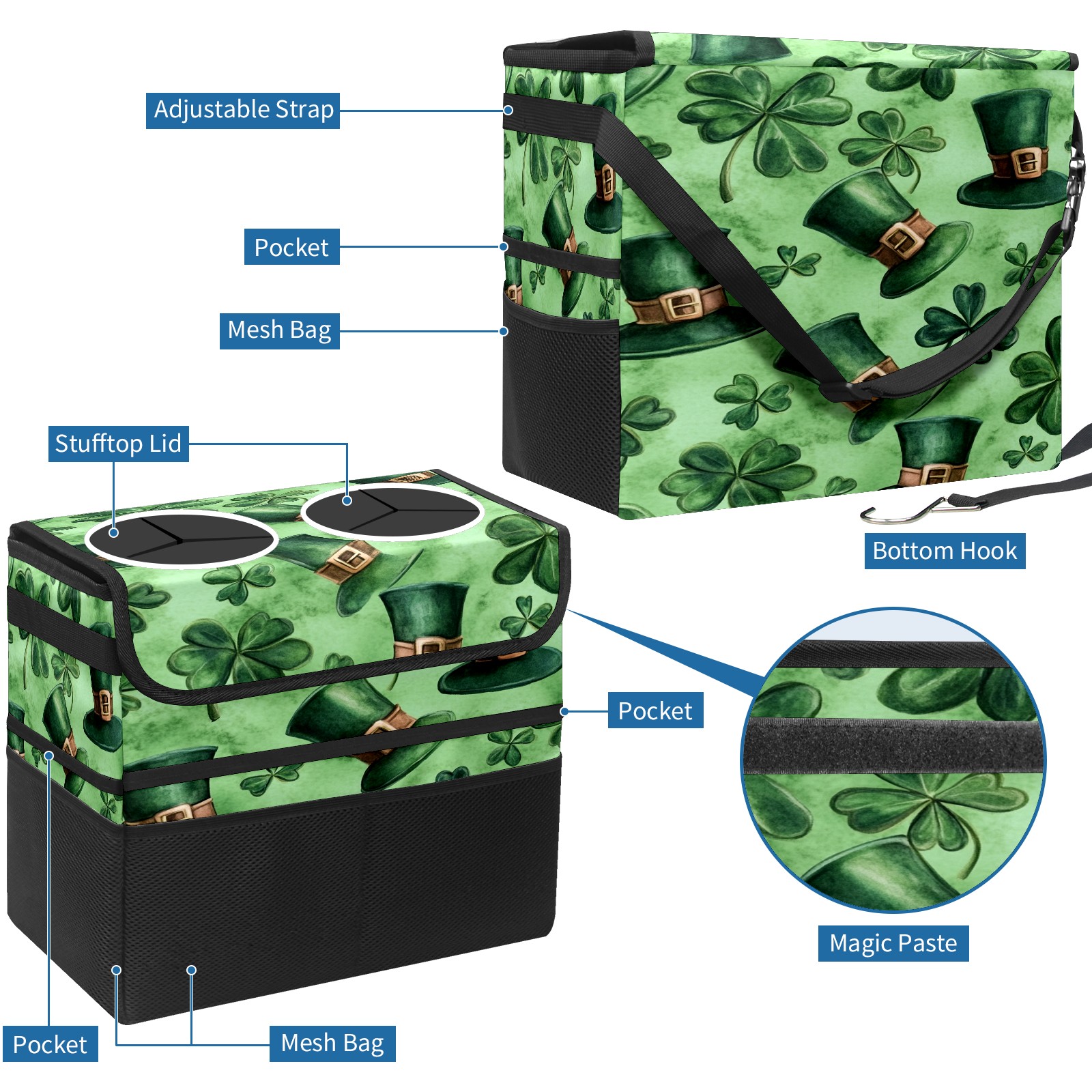 Adjustable Strap

Pocket

Mesh Bag

Stufftop Lid

Bottom Hook

Pocket

Magic Paste

Pocket

Mesh Bag