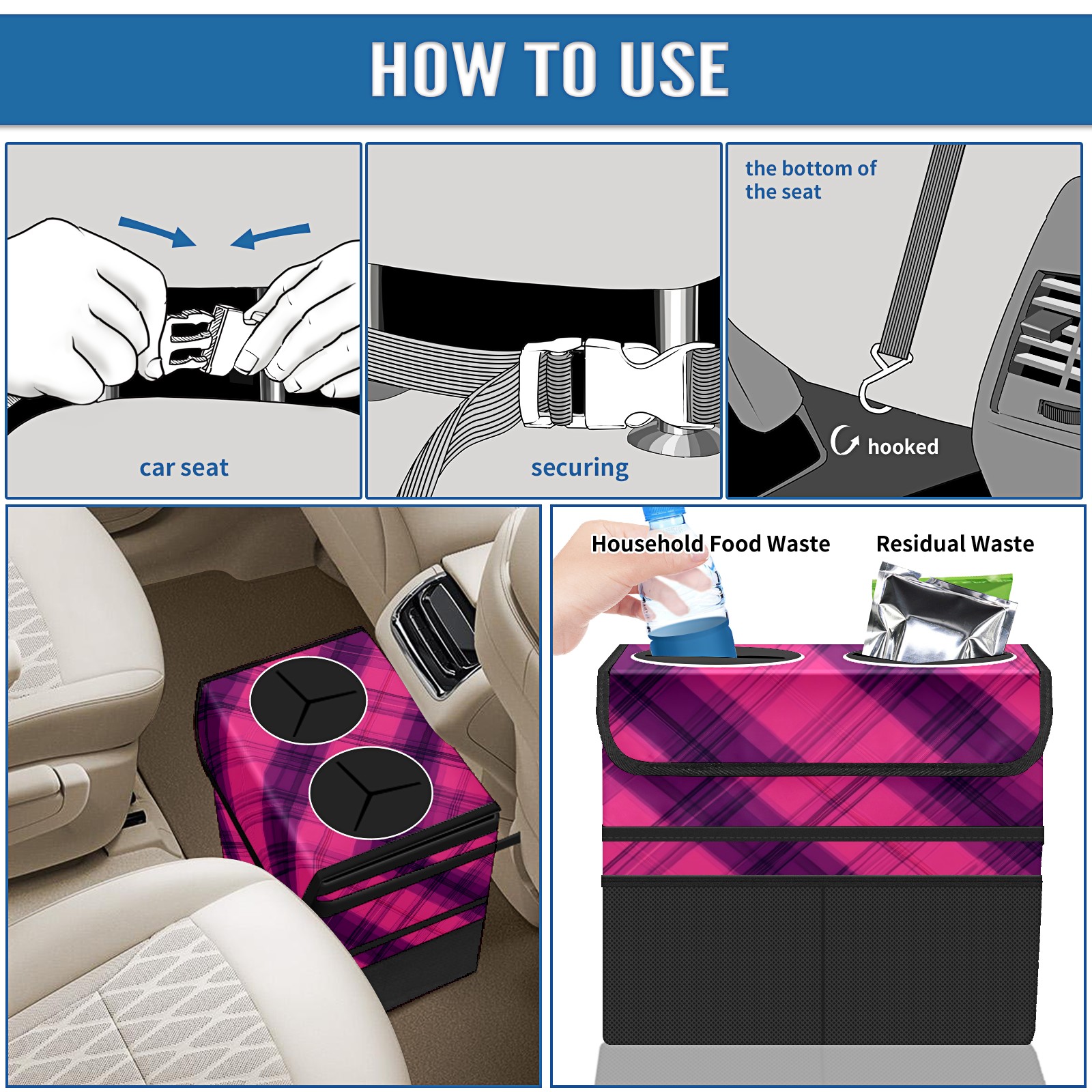 HOW TO USE

car seat

securing

the bottom of the seat

hooked

Household Food Waste

Residual Waste