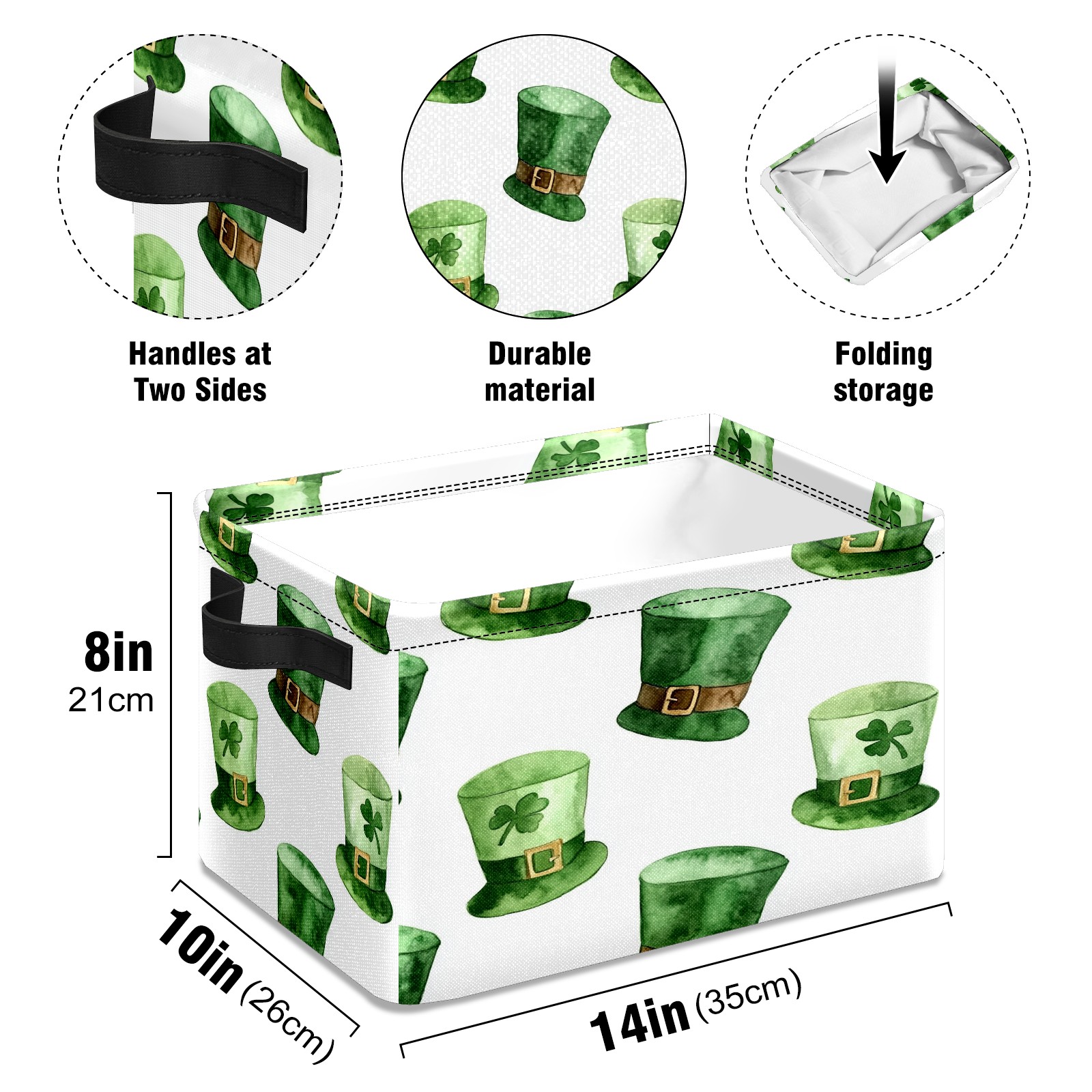 Handles at Two Sides

Durable material

Folding storage

8in
21cm

10in (26cm)

14in (35cm)