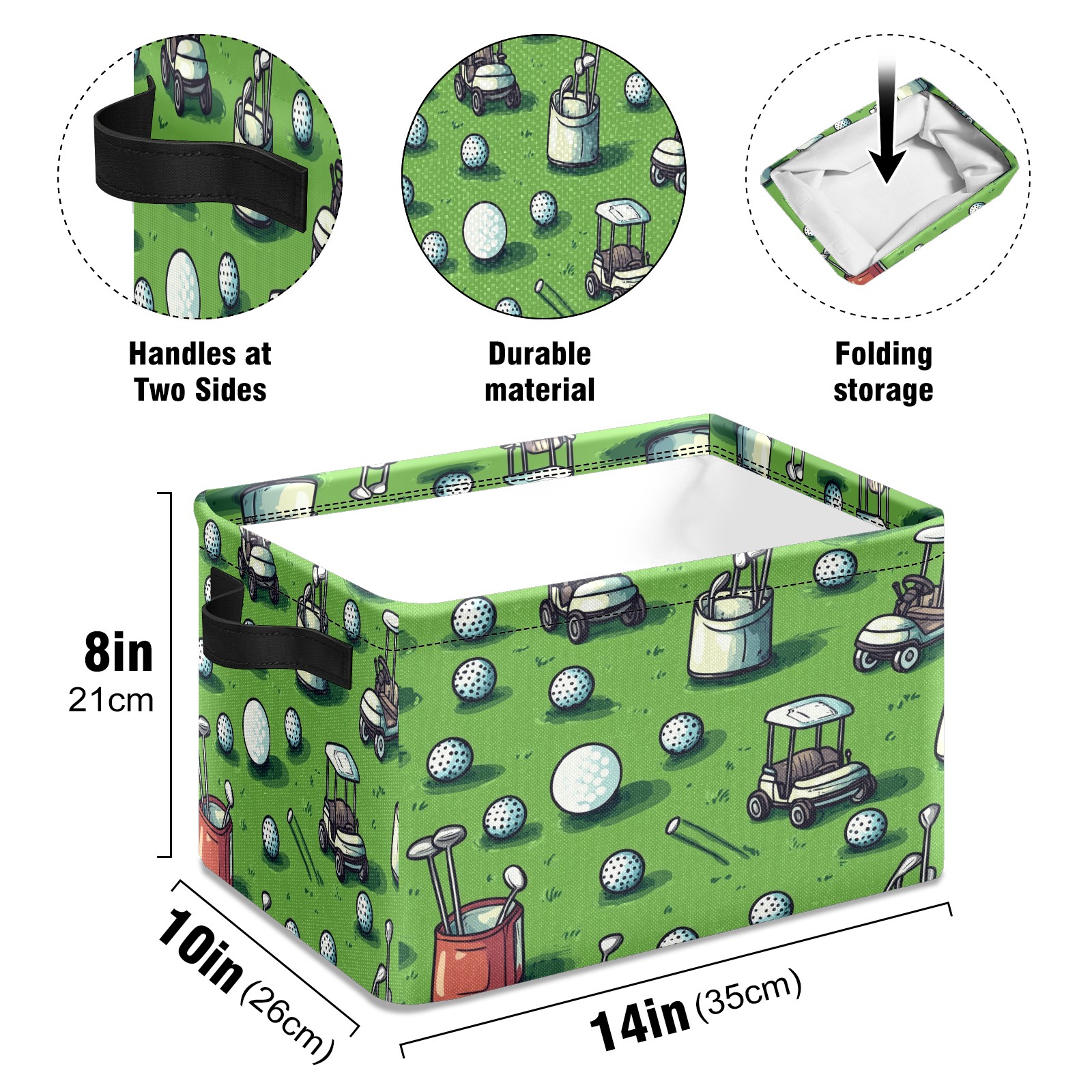 Handles at Two Sides

Durable material

Folding storage

8in
21cm

10in (26cm)

14in (35cm)