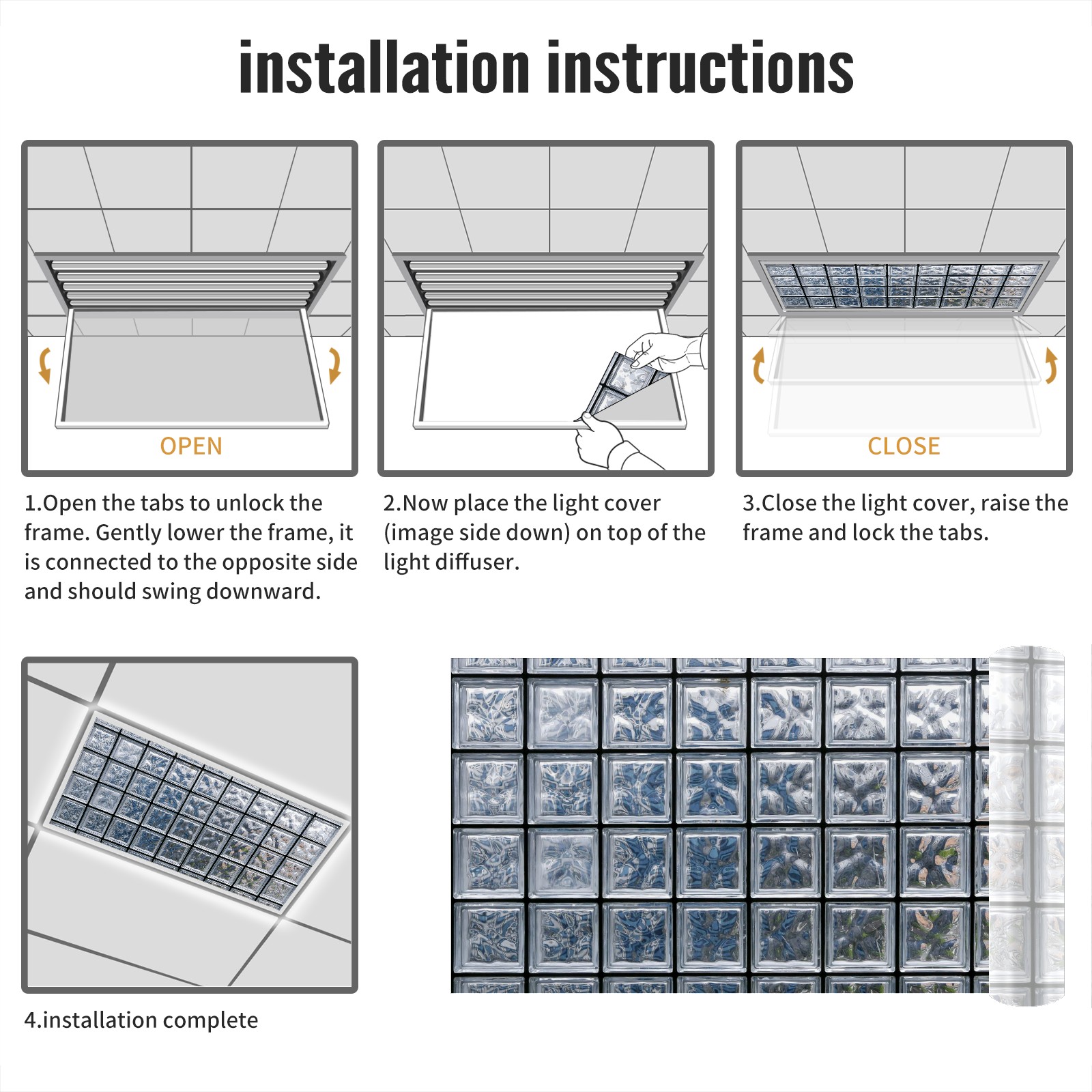 installation instructions

OPEN

1.Open the tabs to unlock the frame. Gently lower the frame, it is connected to the opposite side and should swing downward.

2.Now place the light cover (image side down) on top of the light diffuser.

CLOSE

3.Close the light cover, raise the frame and lock the tabs.

4.installation complete