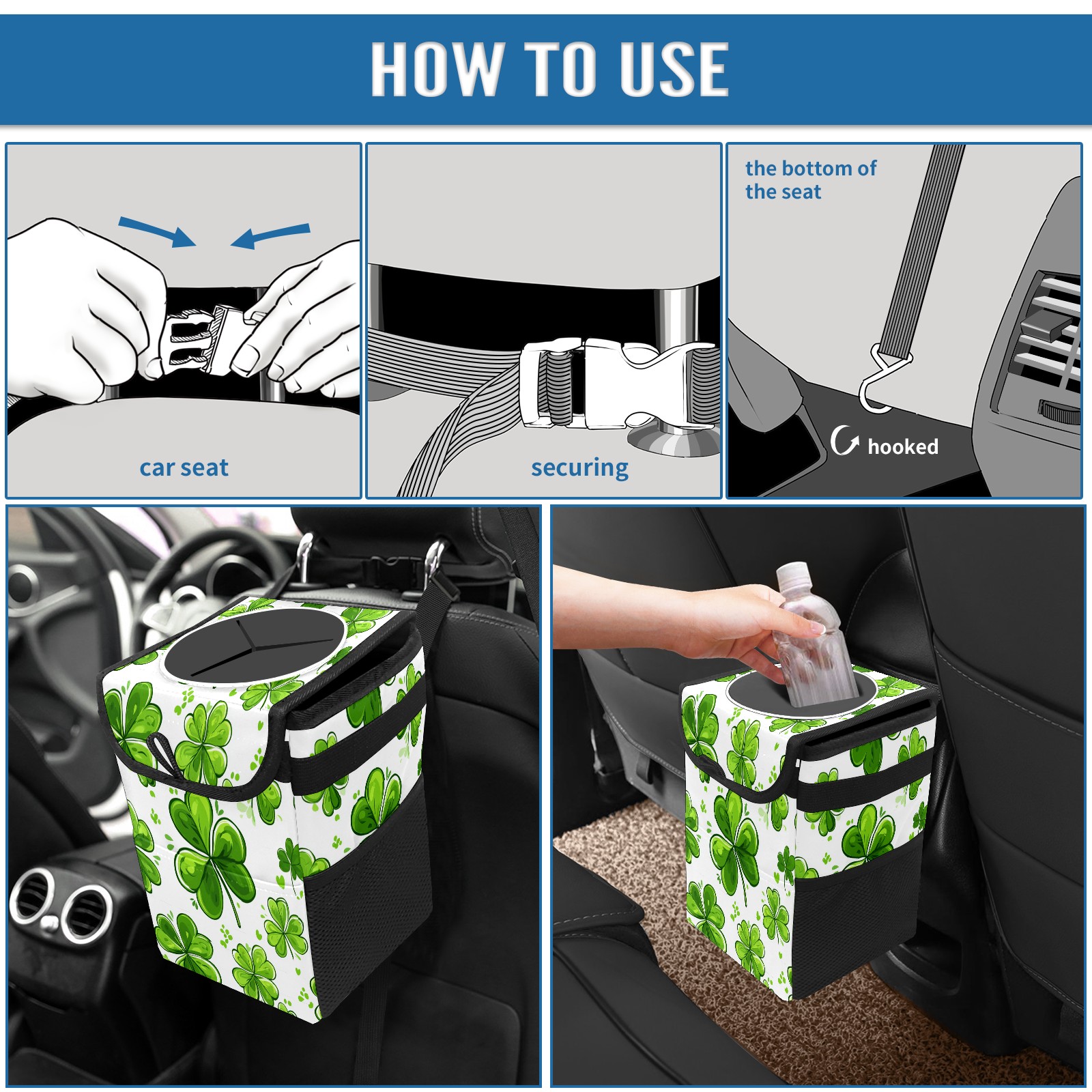 HOW TO USE

car seat

securing

the bottom of the seat

hooked