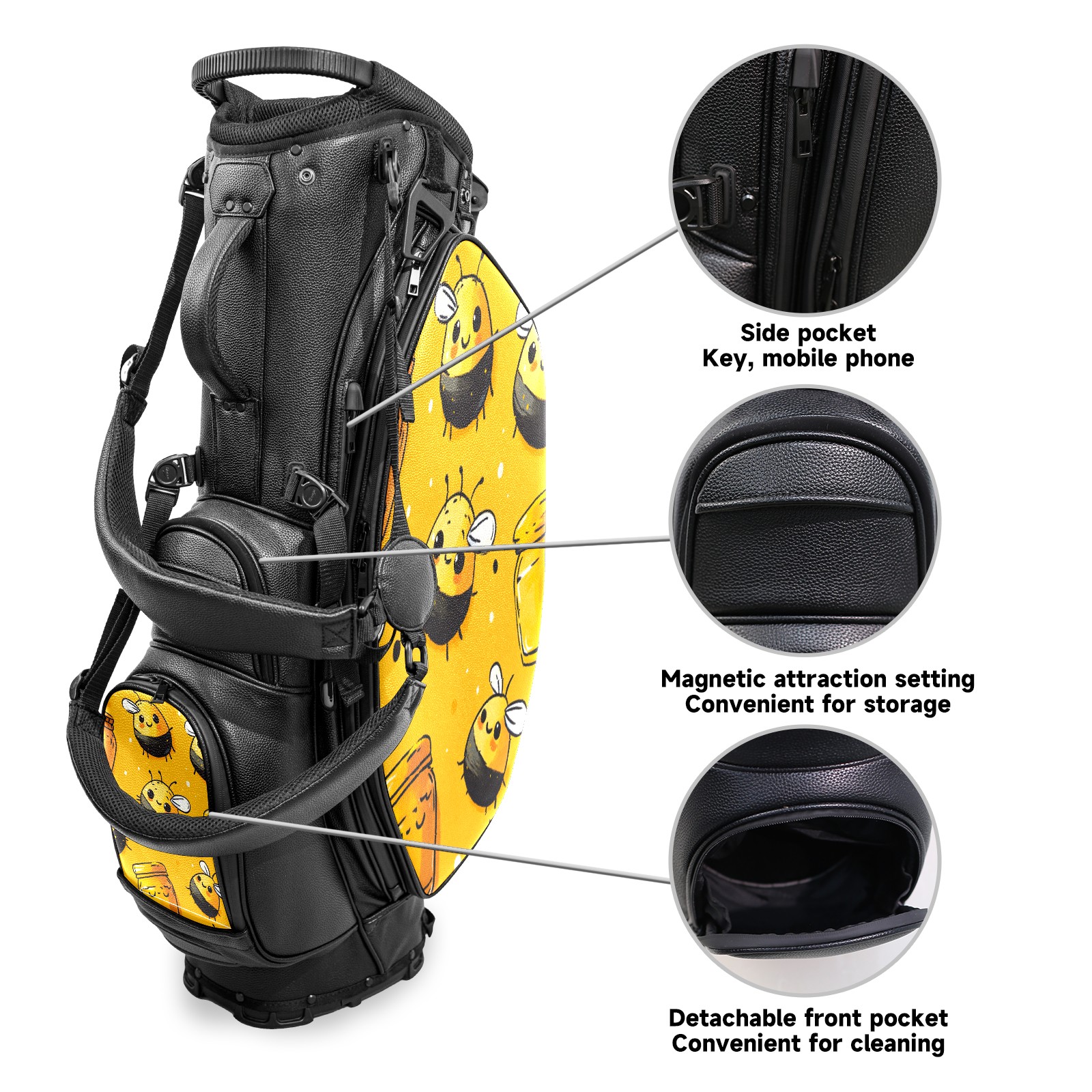 Side pocket
Key, mobile phone

Magnetic attraction setting
Convenient for storage

Detachable front pocket
Convenient for cleaning