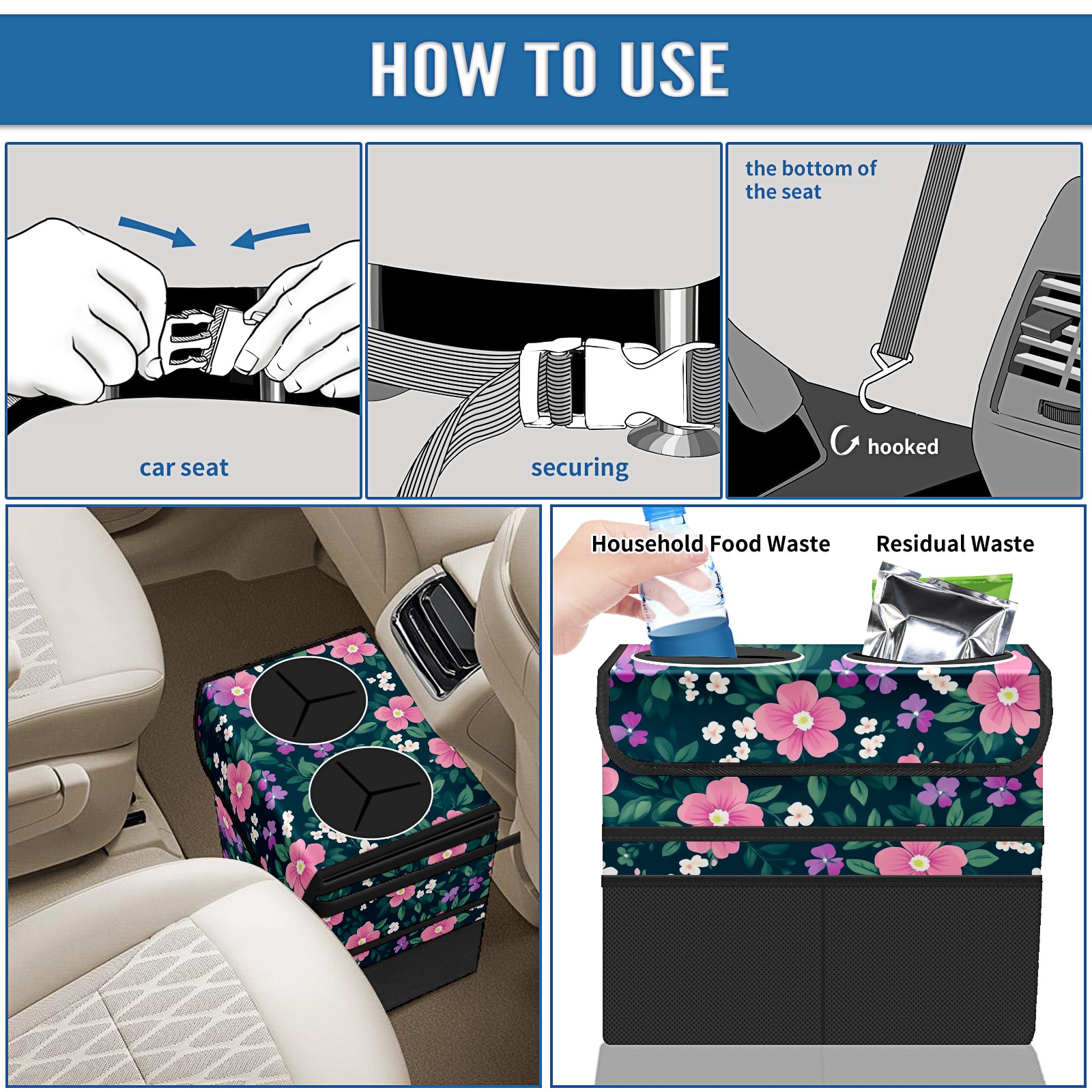 HOW TO USE

car seat

securing

the bottom of the seat

hooked

Household Food Waste

Residual Waste