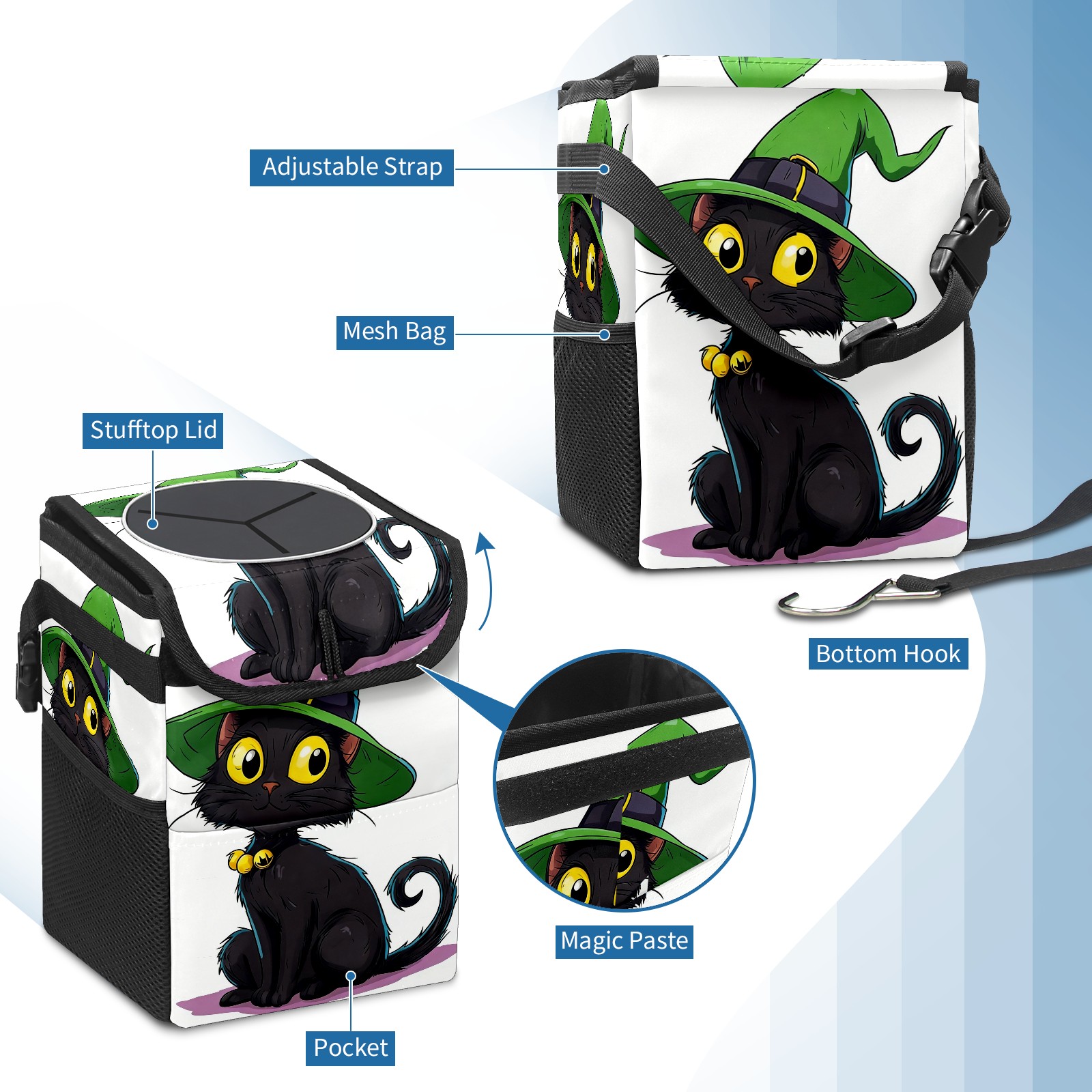 Adjustable Strap

Mesh Bag

Stufftop Lid

Bottom Hook

Magic Paste

Pocket