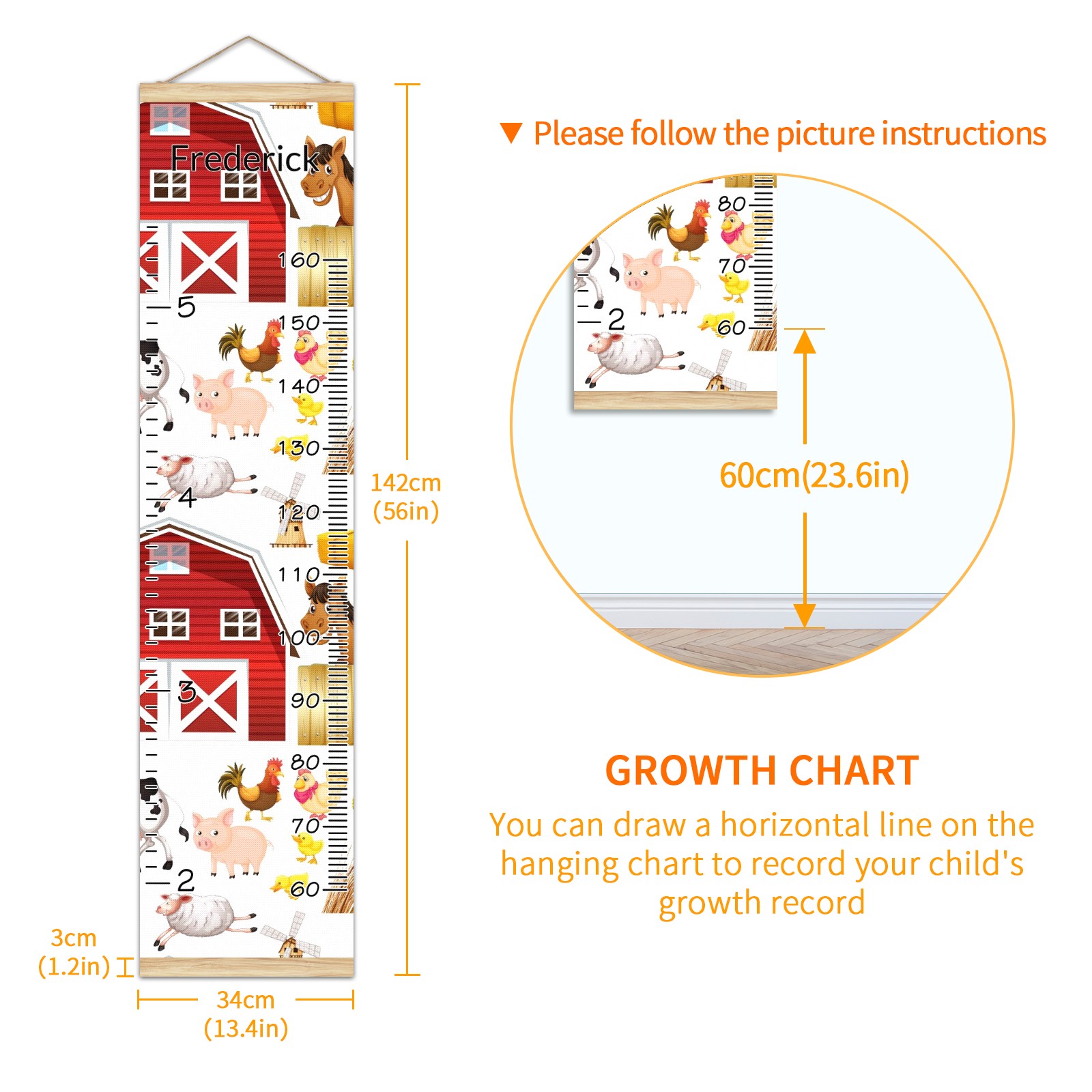 Frederick
160
5
150
140
130
4
120
110
100
3
90
80
70
2
60

142cm
(56in)

3cm
(1.2in)

34cm
(13.4in)

▼ Please follow the picture instructions

80
70
2
60

60cm(23.6in)

GROWTH CHART

You can draw a horizontal line on the hanging chart to record your child's growth record