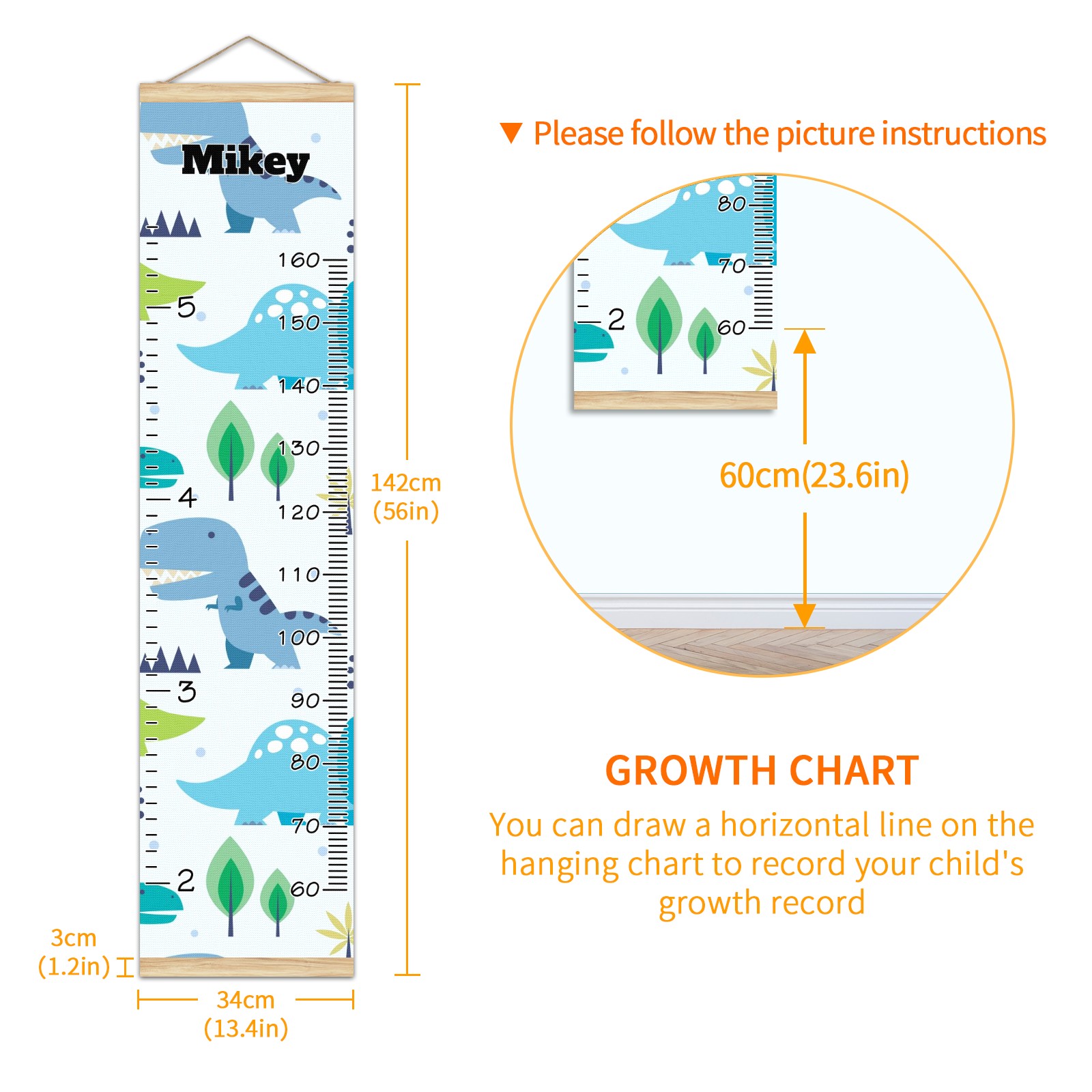 Mikey

160
5
150
140
130
4
120
110
100
3
90
80
70
2
60

142cm
(56in)

3cm
(1.2in)

34cm
(13.4in)

▼ Please follow the picture instructions

80
70
2
60

60cm(23.6in)

GROWTH CHART

You can draw a horizontal line on the hanging chart to record your child's growth record