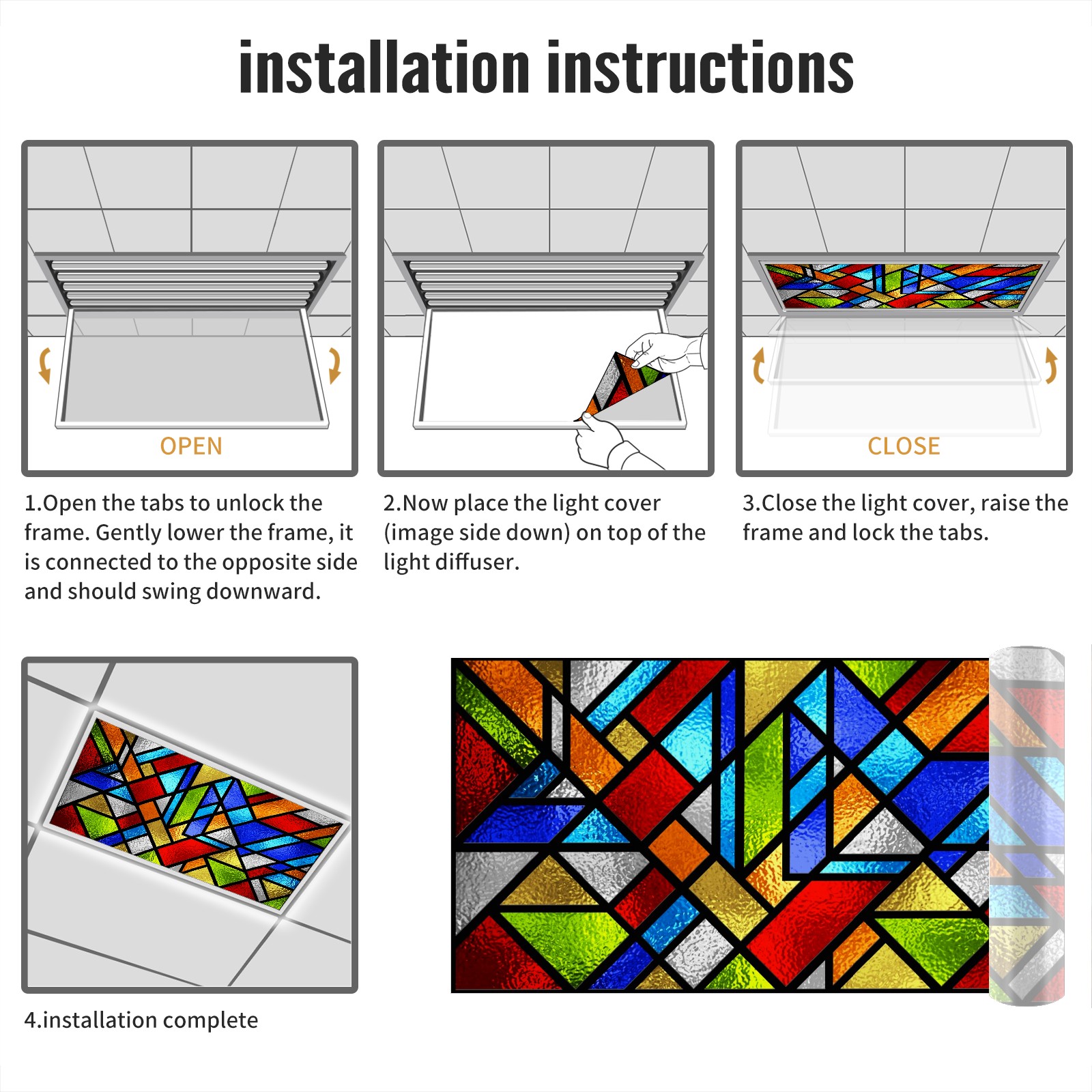 installation instructions

OPEN

1.Open the tabs to unlock the frame. Gently lower the frame, it is connected to the opposite side and should swing downward.

2.Now place the light cover (image side down) on top of the light diffuser.

CLOSE

3.Close the light cover, raise the frame and lock the tabs.

4.installation complete