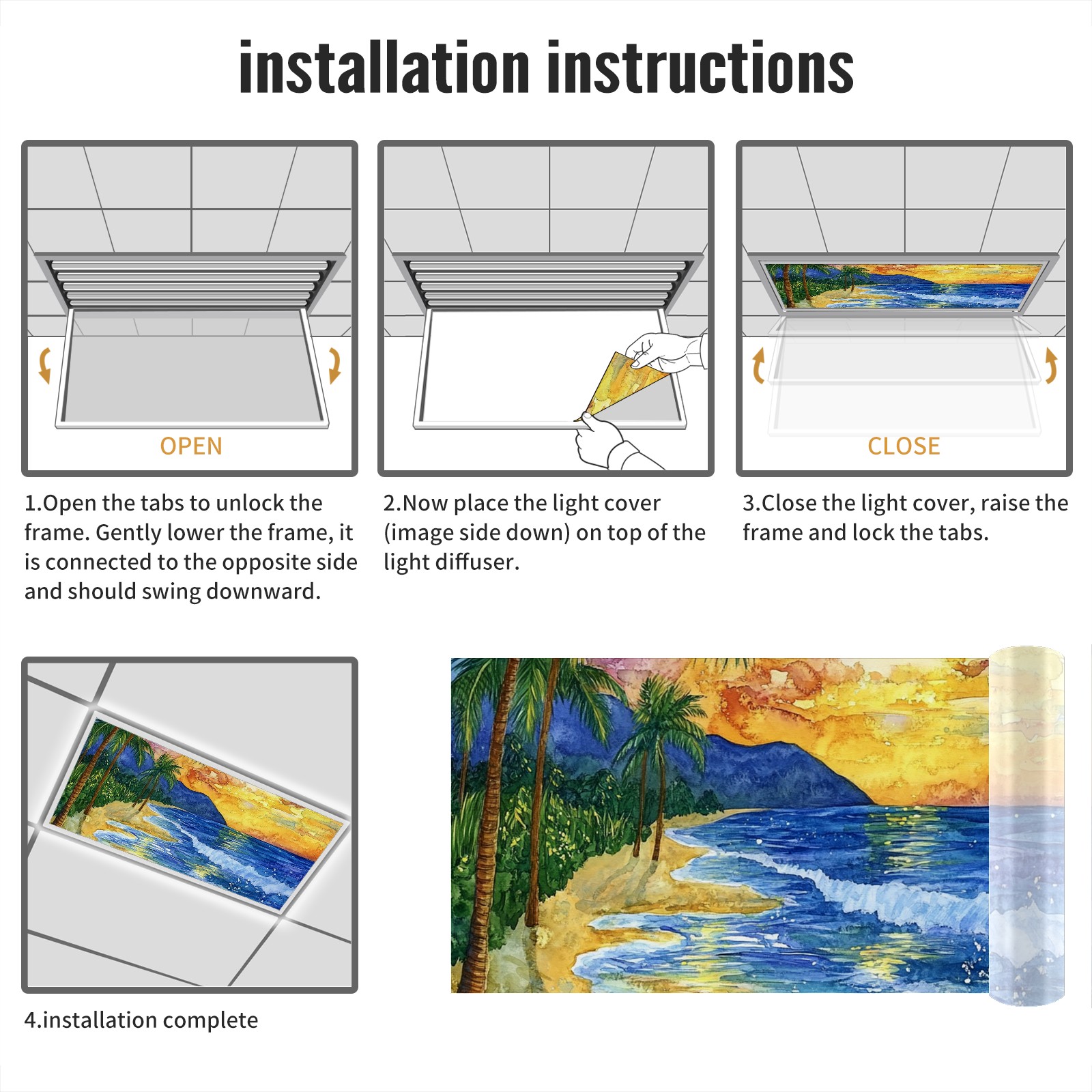 installation instructions

OPEN

1.Open the tabs to unlock the frame. Gently lower the frame, it is connected to the opposite side and should swing downward.

2.Now place the light cover (image side down) on top of the light diffuser.

CLOSE

3.Close the light cover, raise the frame and lock the tabs.

4.installation complete