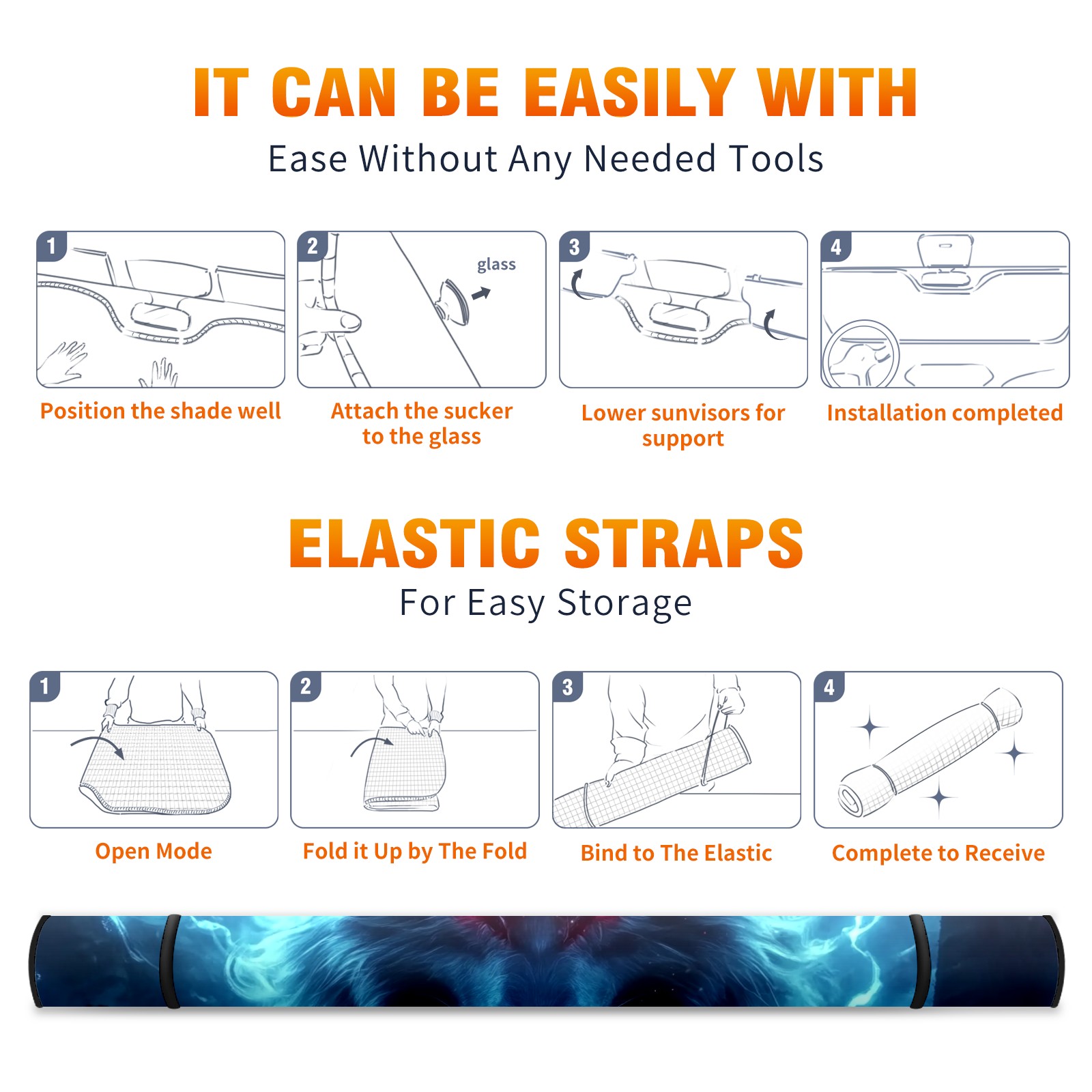 IT CAN BE EASILY WITH

Ease Without Any Needed Tools

1

Position the shade well

2

glass

Attach the sucker to the glass

3

Lower sunvisors for support

4

Installation completed

ELASTIC STRAPS

For Easy Storage

1

Open Mode

2

Fold it Up by The Fold

3

Bind to The Elastic

4

Complete to Receive