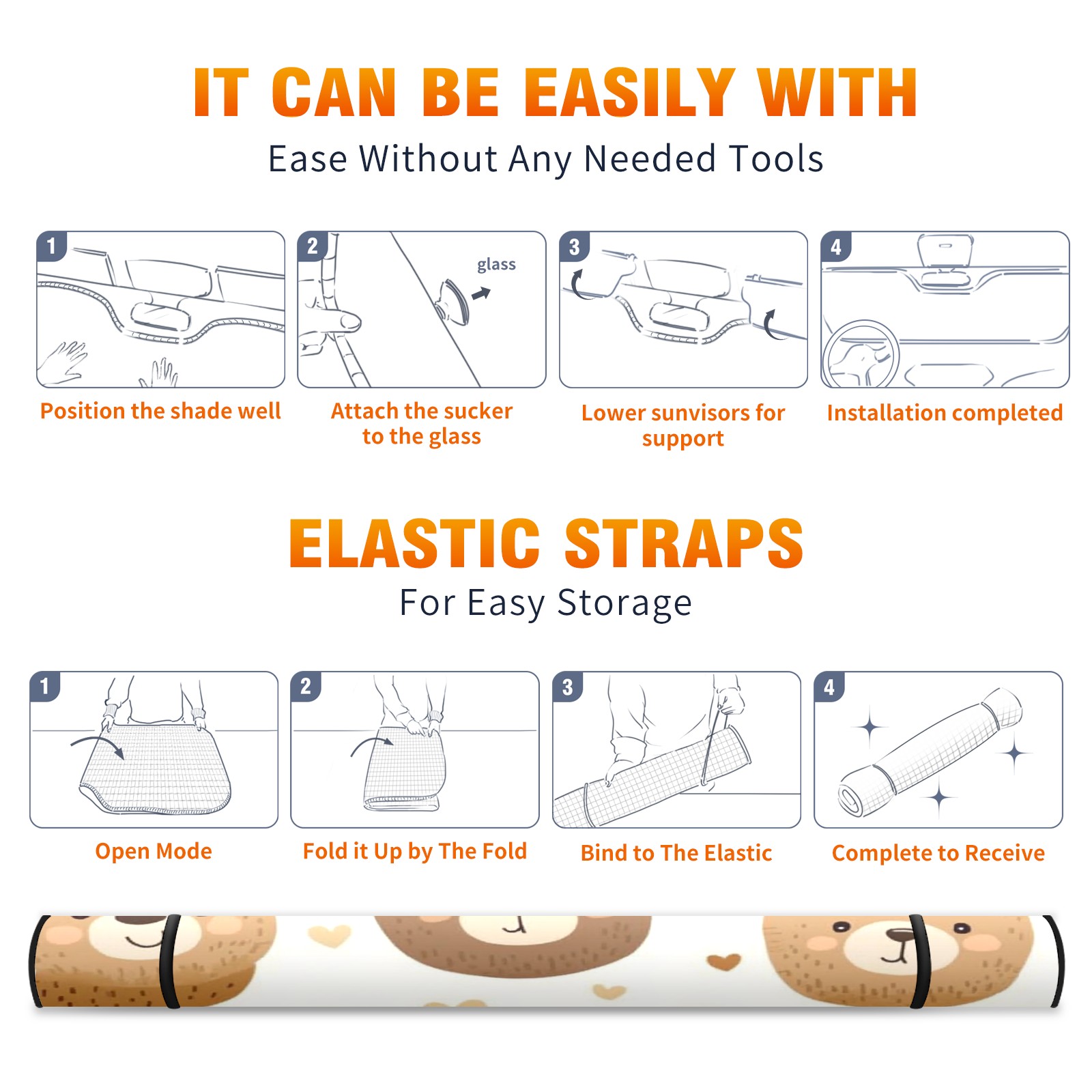 IT CAN BE EASILY WITH

Ease Without Any Needed Tools

1

Position the shade well

2

glass

Attach the sucker to the glass

3

Lower sunvisors for support

4

Installation completed

ELASTIC STRAPS

For Easy Storage

1

Open Mode

2

Fold it Up by The Fold

3

Bind to The Elastic

4

Complete to Receive