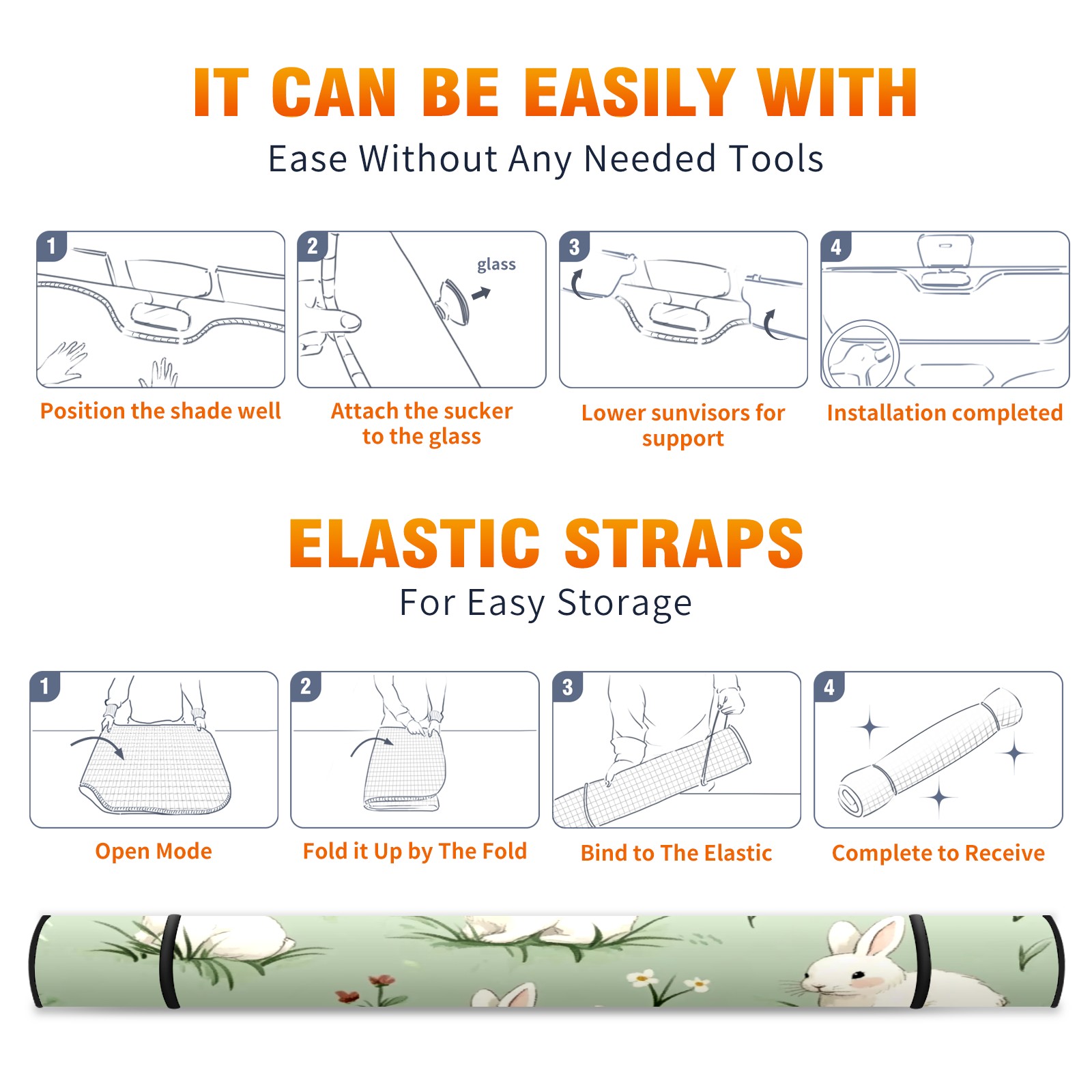 IT CAN BE EASILY WITH

Ease Without Any Needed Tools

1

Position the shade well

2

glass

Attach the sucker to the glass

3

Lower sunvisors for support

4

Installation completed

ELASTIC STRAPS

For Easy Storage

1

Open Mode

2

Fold it Up by The Fold

3

Bind to The Elastic

4

Complete to Receive