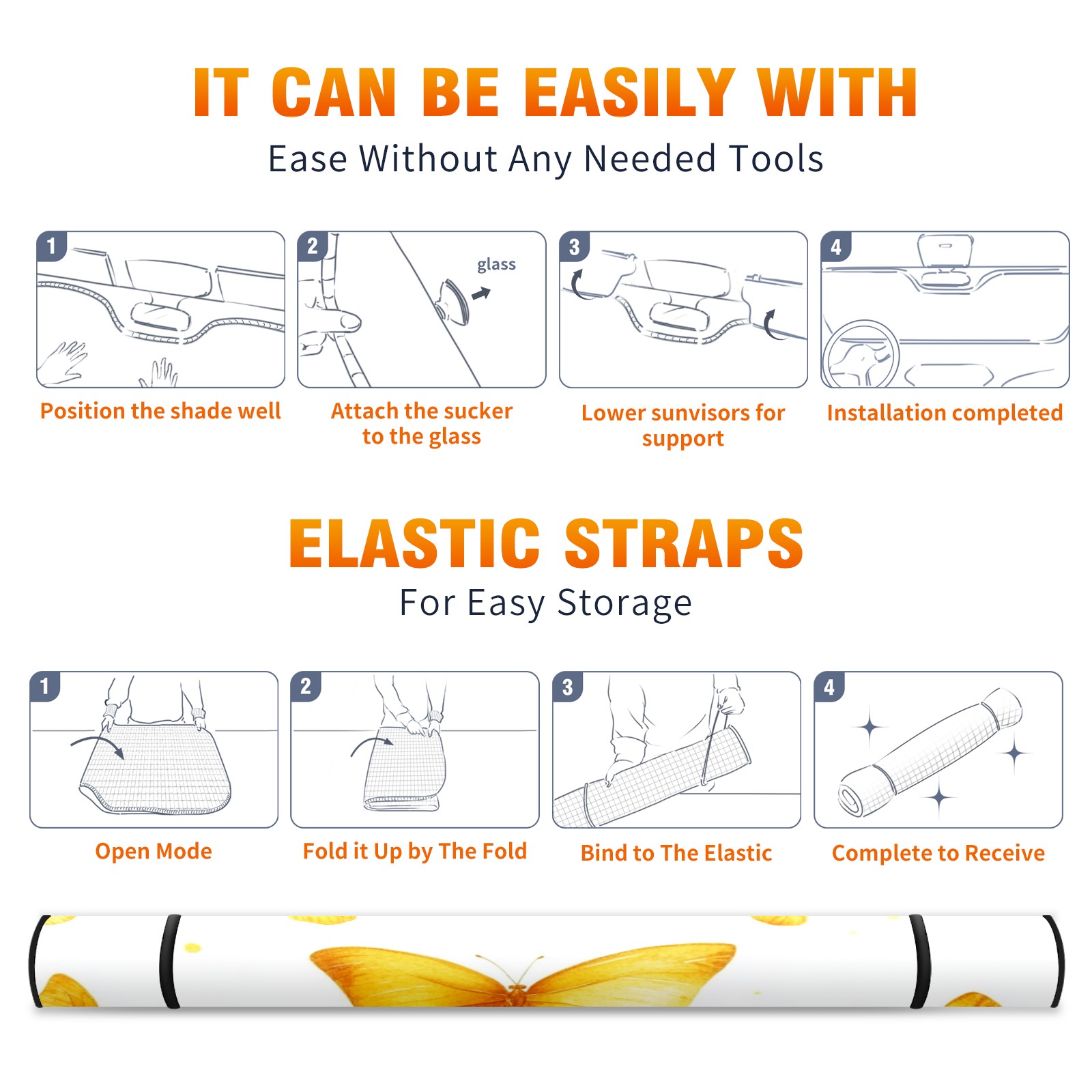 IT CAN BE EASILY WITH
Ease Without Any Needed Tools

1
Position the shade well

2
glass
Attach the sucker to the glass

3
Lower sunvisors for support

4
Installation completed

ELASTIC STRAPS
For Easy Storage

1
Open Mode

2
Fold it Up by The Fold

3
Bind to The Elastic

4
Complete to Receive