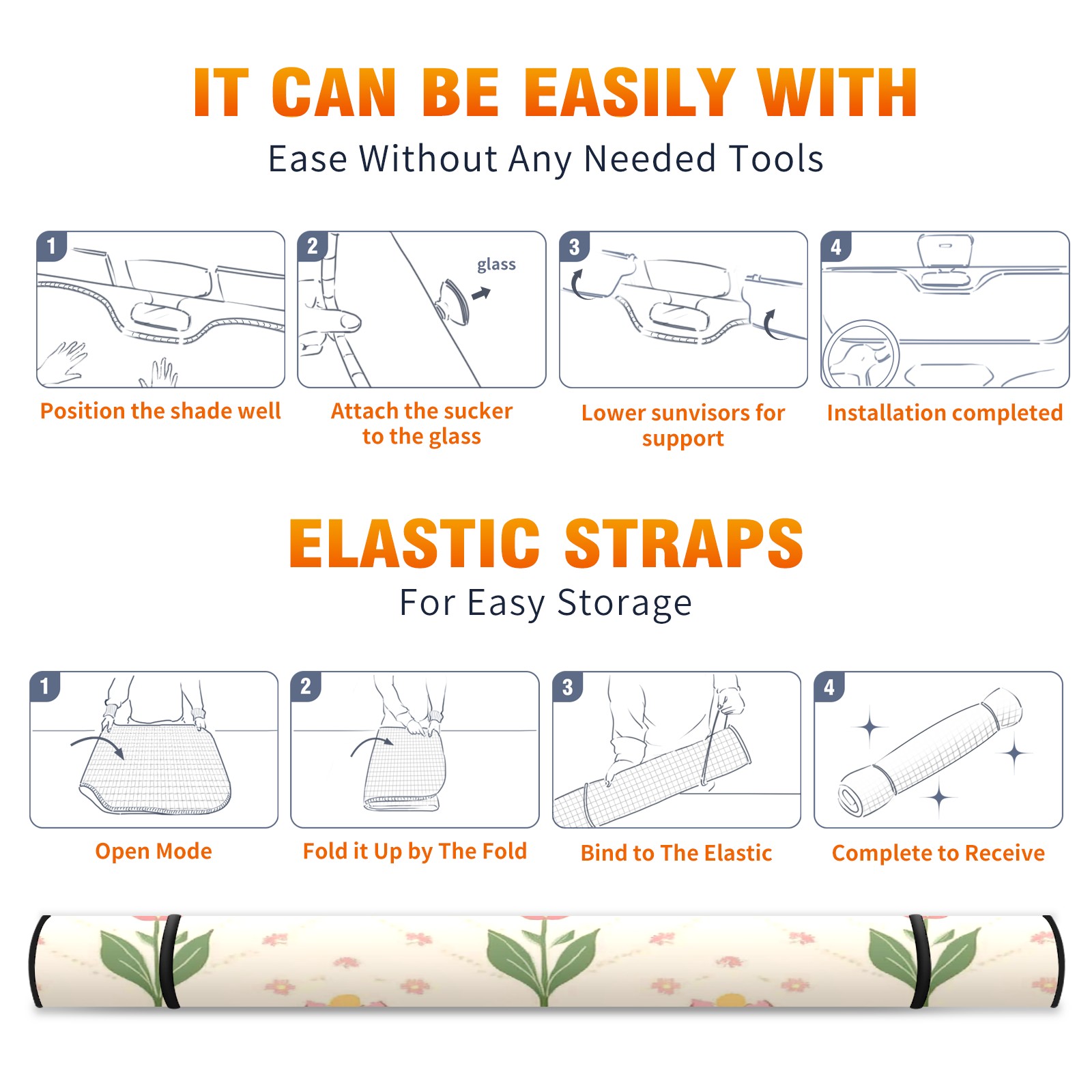 IT CAN BE EASILY WITH

Ease Without Any Needed Tools

1

Position the shade well

2

glass

Attach the sucker to the glass

3

Lower sunvisors for support

4

Installation completed

ELASTIC STRAPS

For Easy Storage

1

Open Mode

2

Fold it Up by The Fold

3

Bind to The Elastic

4

Complete to Receive