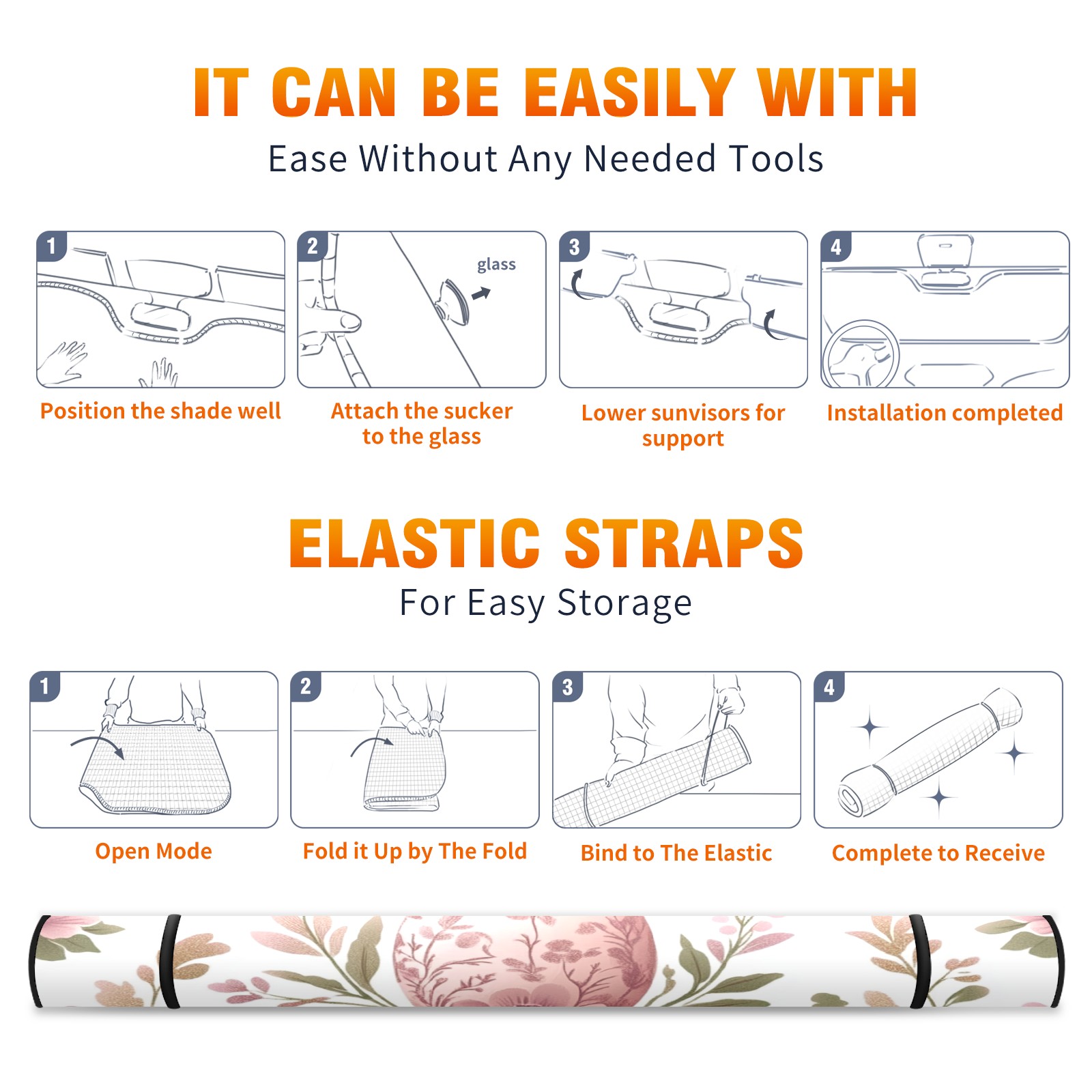 IT CAN BE EASILY WITH
Ease Without Any Needed Tools

1
Position the shade well

2
glass
Attach the sucker to the glass

3
Lower sunvisors for support

4
Installation completed

ELASTIC STRAPS
For Easy Storage

1
Open Mode

2
Fold it Up by The Fold

3
Bind to The Elastic

4
Complete to Receive