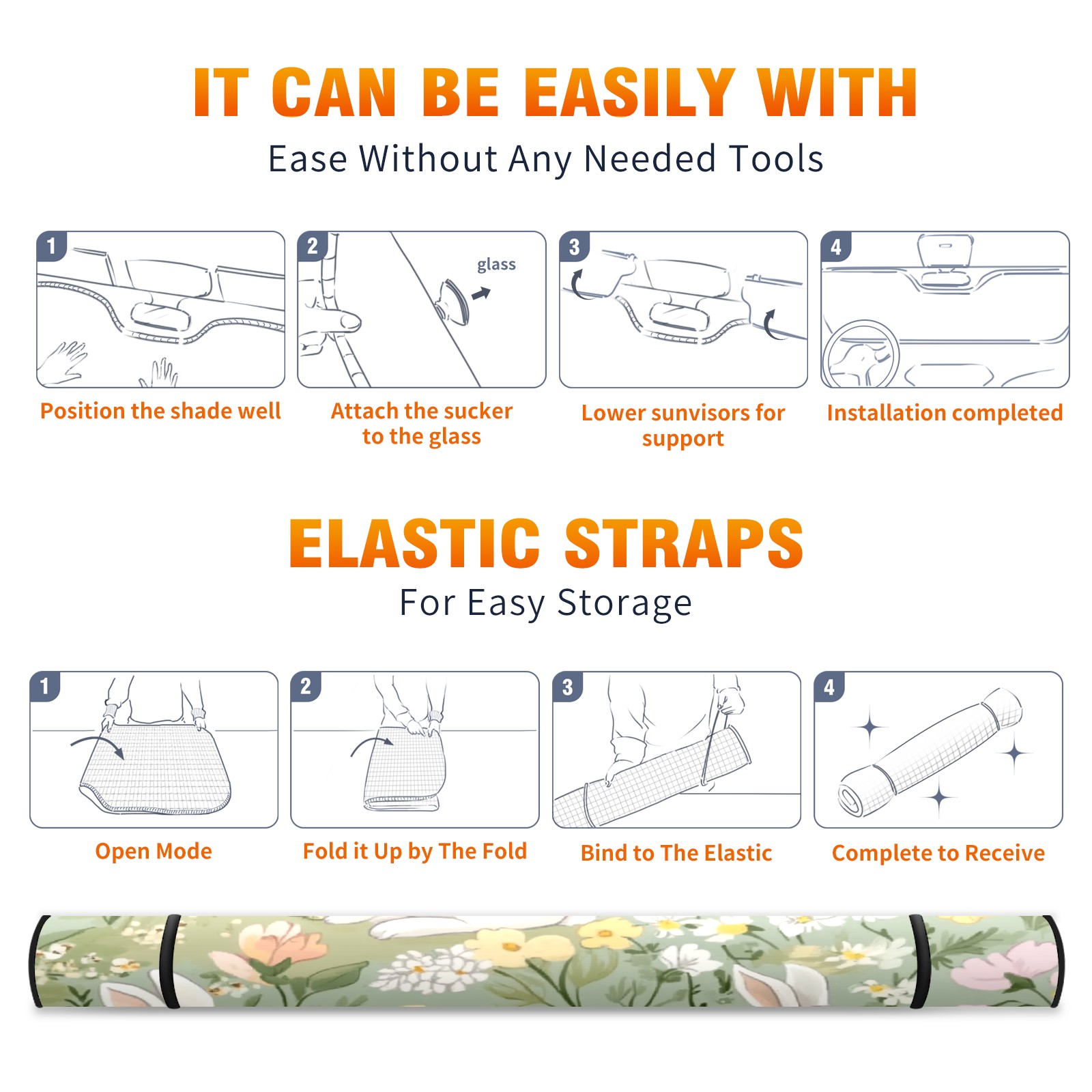 IT CAN BE EASILY WITH
Ease Without Any Needed Tools

1
Position the shade well

2
glass
Attach the sucker to the glass

3
Lower sunvisors for support

4
Installation completed

ELASTIC STRAPS
For Easy Storage

1
Open Mode

2
Fold it Up by The Fold

3
Bind to The Elastic

4
Complete to Receive