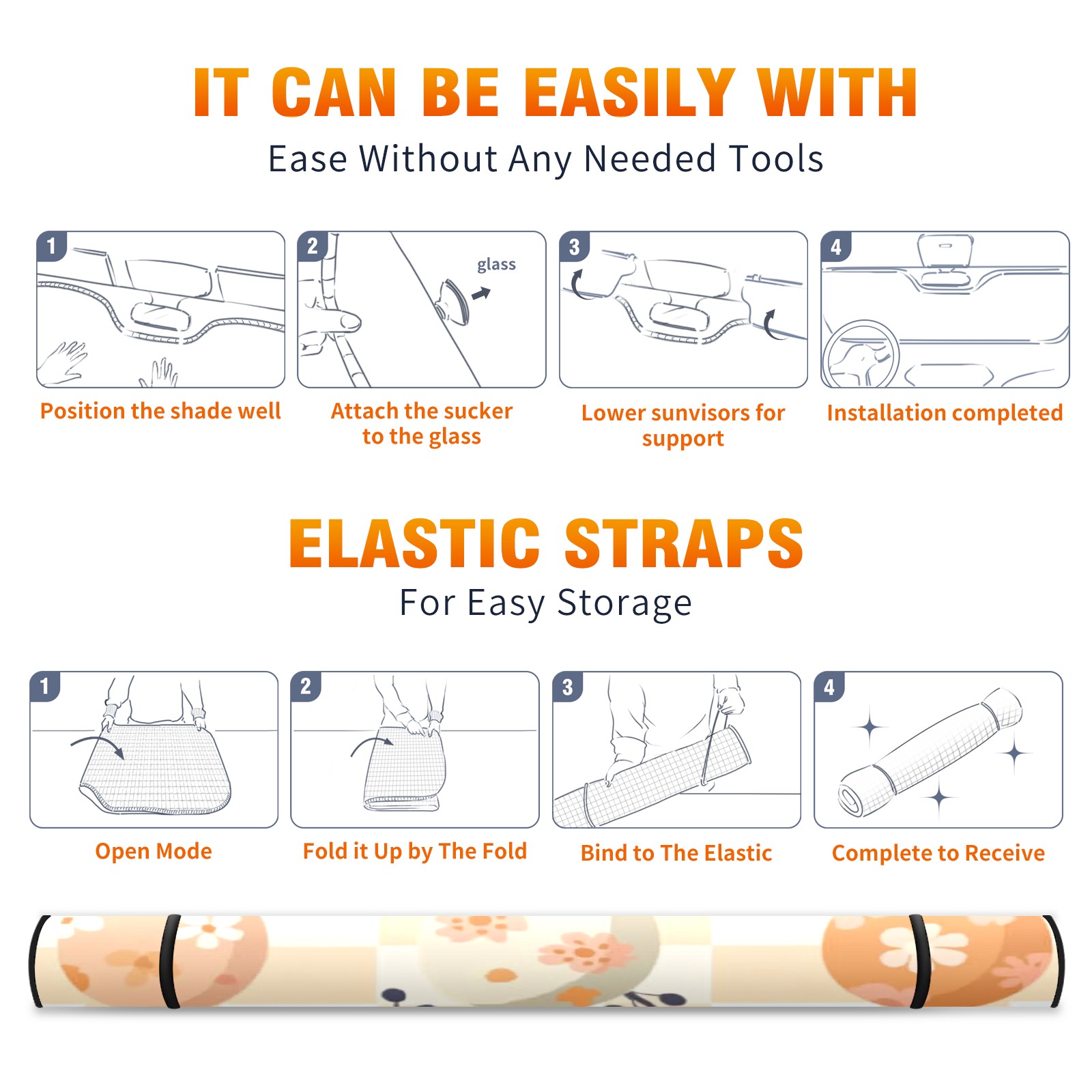 IT CAN BE EASILY WITH
Ease Without Any Needed Tools

1
Position the shade well

2
glass
Attach the sucker to the glass

3
Lower sunvisors for support

4
Installation completed

ELASTIC STRAPS
For Easy Storage

1
Open Mode

2
Fold it Up by The Fold

3
Bind to The Elastic

4
Complete to Receive