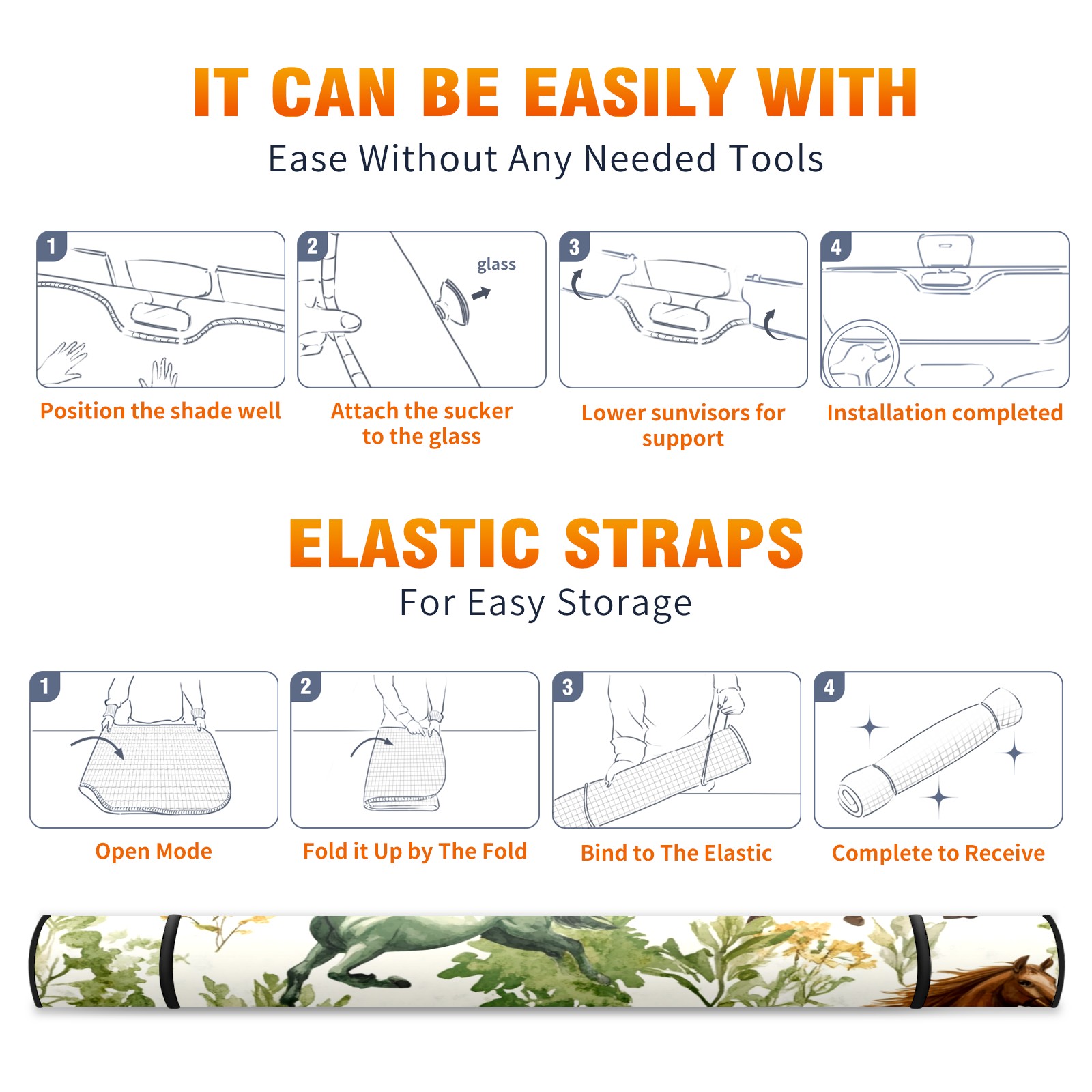 IT CAN BE EASILY WITH
Ease Without Any Needed Tools

1
Position the shade well

2
glass
Attach the sucker to the glass

3
Lower sunvisors for support

4
Installation completed

ELASTIC STRAPS
For Easy Storage

1
Open Mode

2
Fold it Up by The Fold

3
Bind to The Elastic

4
Complete to Receive