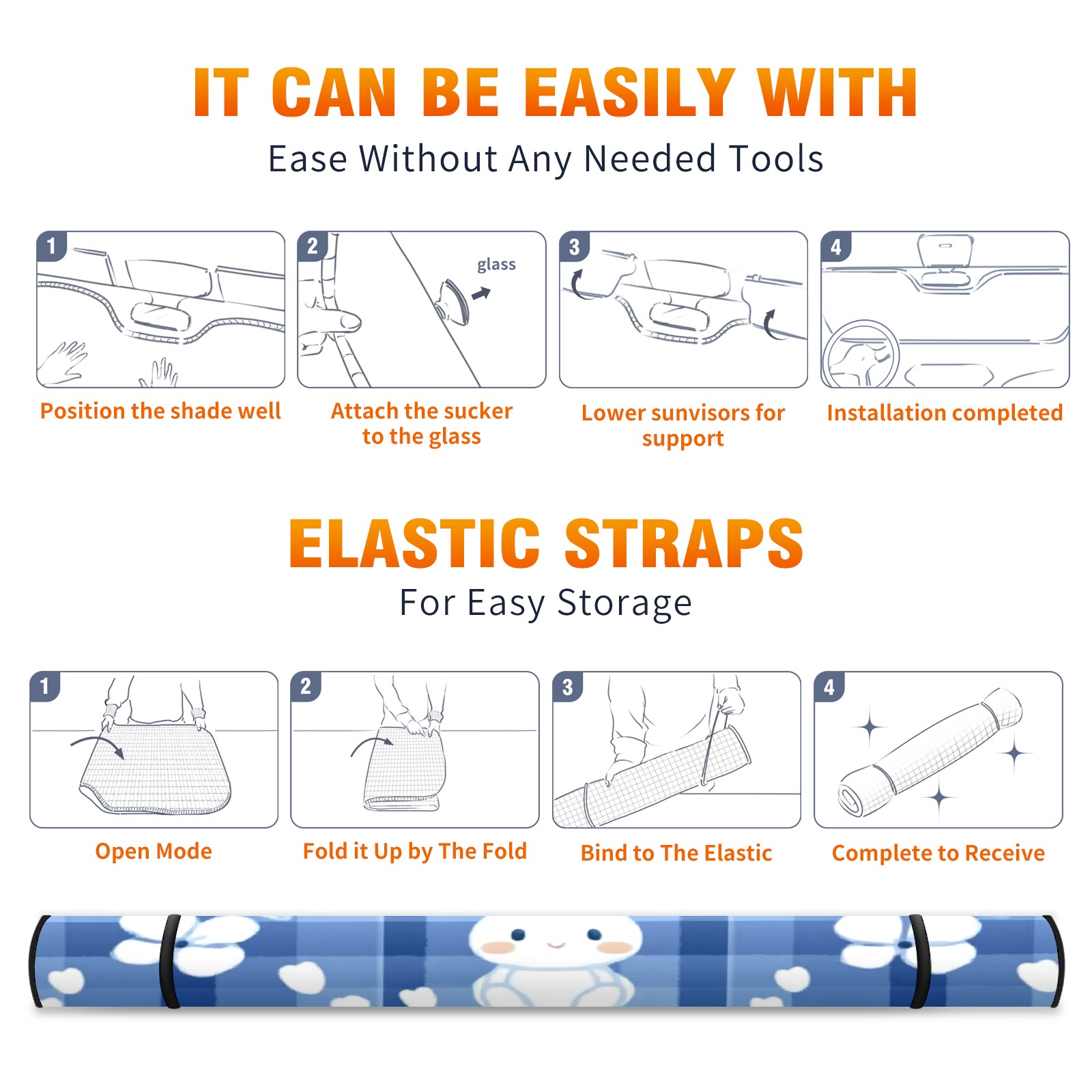 IT CAN BE EASILY WITH

Ease Without Any Needed Tools

1

Position the shade well

2

glass

Attach the sucker to the glass

3

Lower sunvisors for support

4

Installation completed

ELASTIC STRAPS

For Easy Storage

1

Open Mode

2

Fold it Up by The Fold

3

Bind to The Elastic

4

Complete to Receive