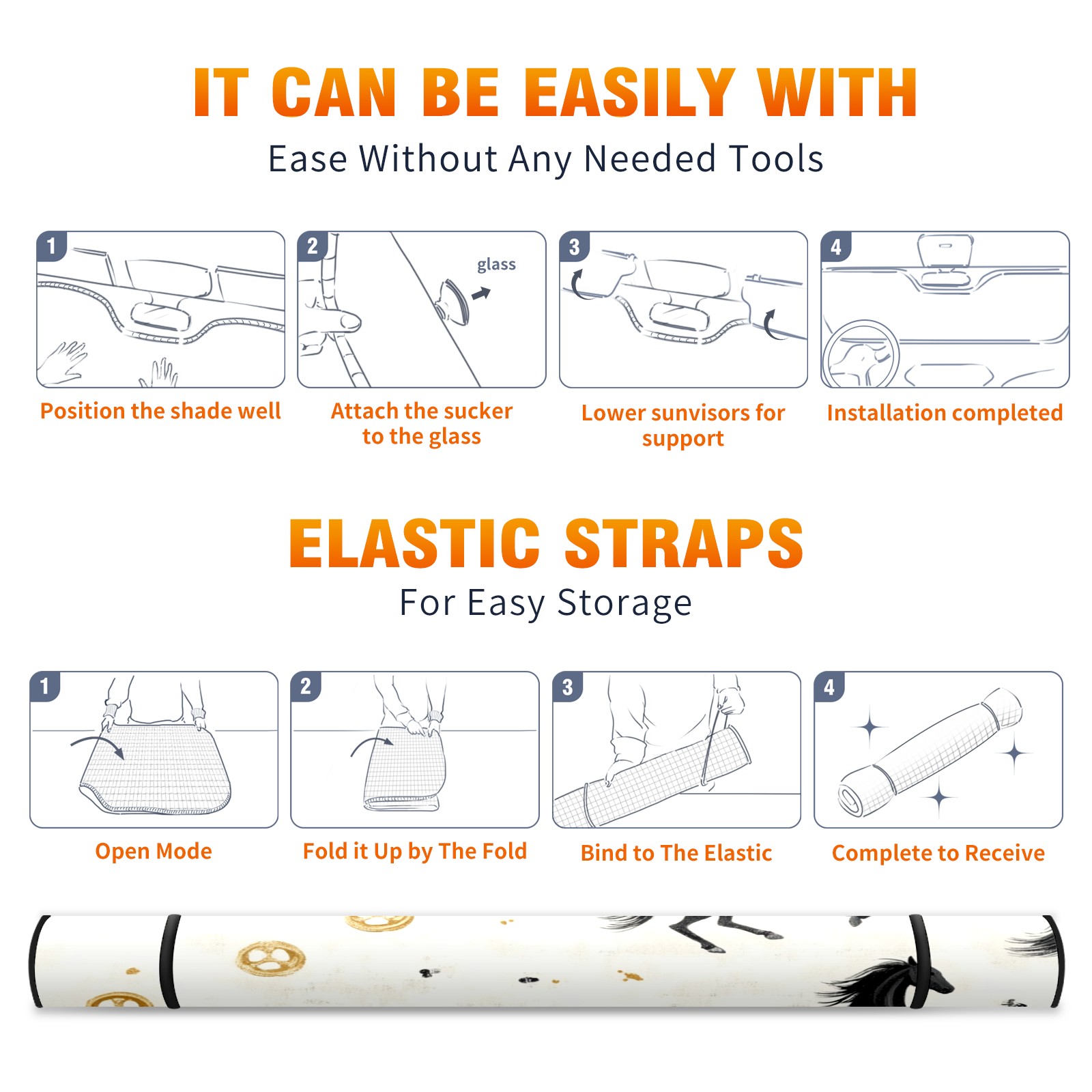 IT CAN BE EASILY WITH

Ease Without Any Needed Tools

1

Position the shade well

2

glass

Attach the sucker to the glass

3

Lower sunvisors for support

4

Installation completed

ELASTIC STRAPS

For Easy Storage

1

Open Mode

2

Fold it Up by The Fold

3

Bind to The Elastic

4

Complete to Receive