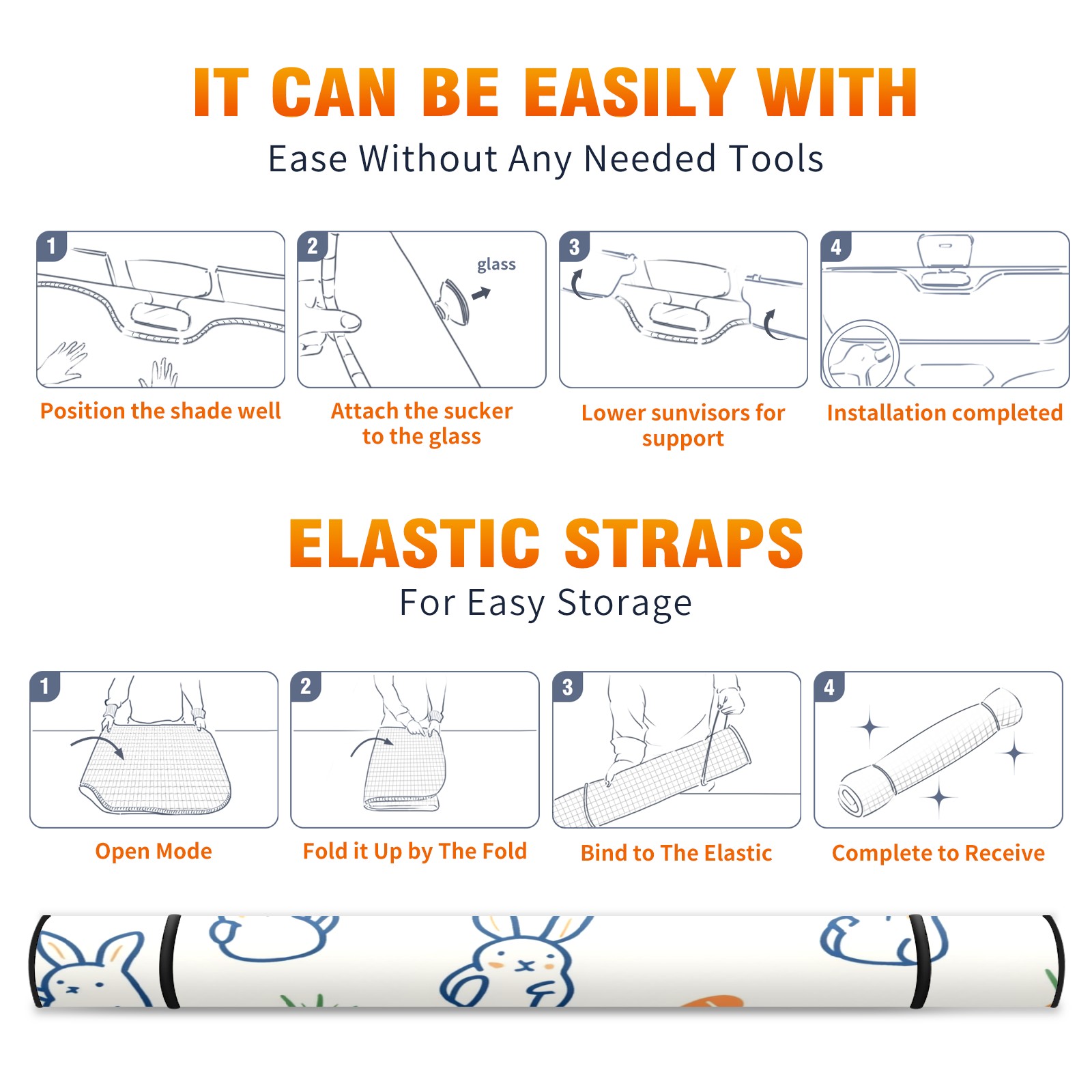 IT CAN BE EASILY WITH

Ease Without Any Needed Tools

1

Position the shade well

2

glass

Attach the sucker to the glass

3

Lower sunvisors for support

4

Installation completed

ELASTIC STRAPS

For Easy Storage

1

Open Mode

2

Fold it Up by The Fold

3

Bind to The Elastic

4

Complete to Receive